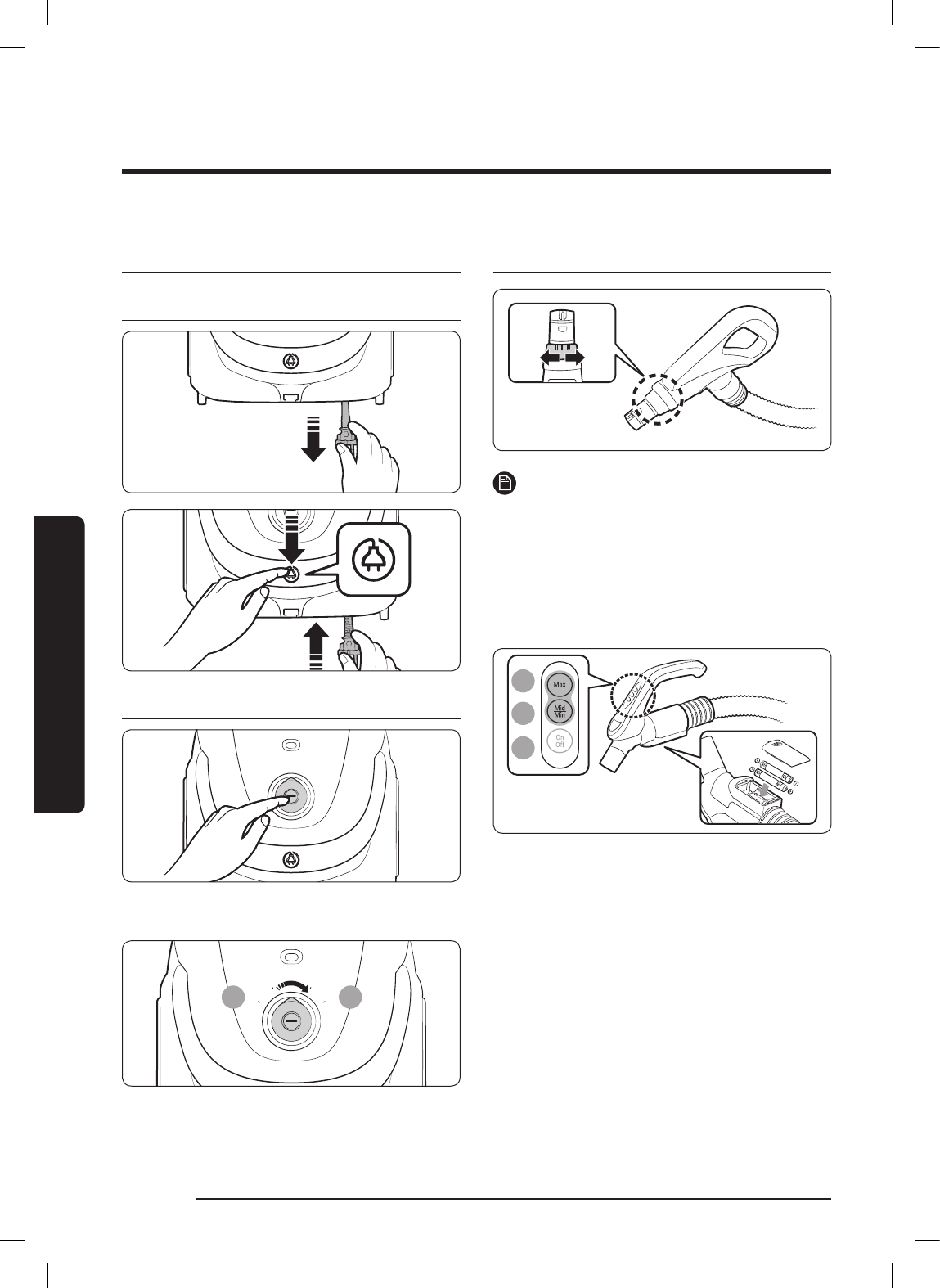 Max

Mid
Min

On
Off