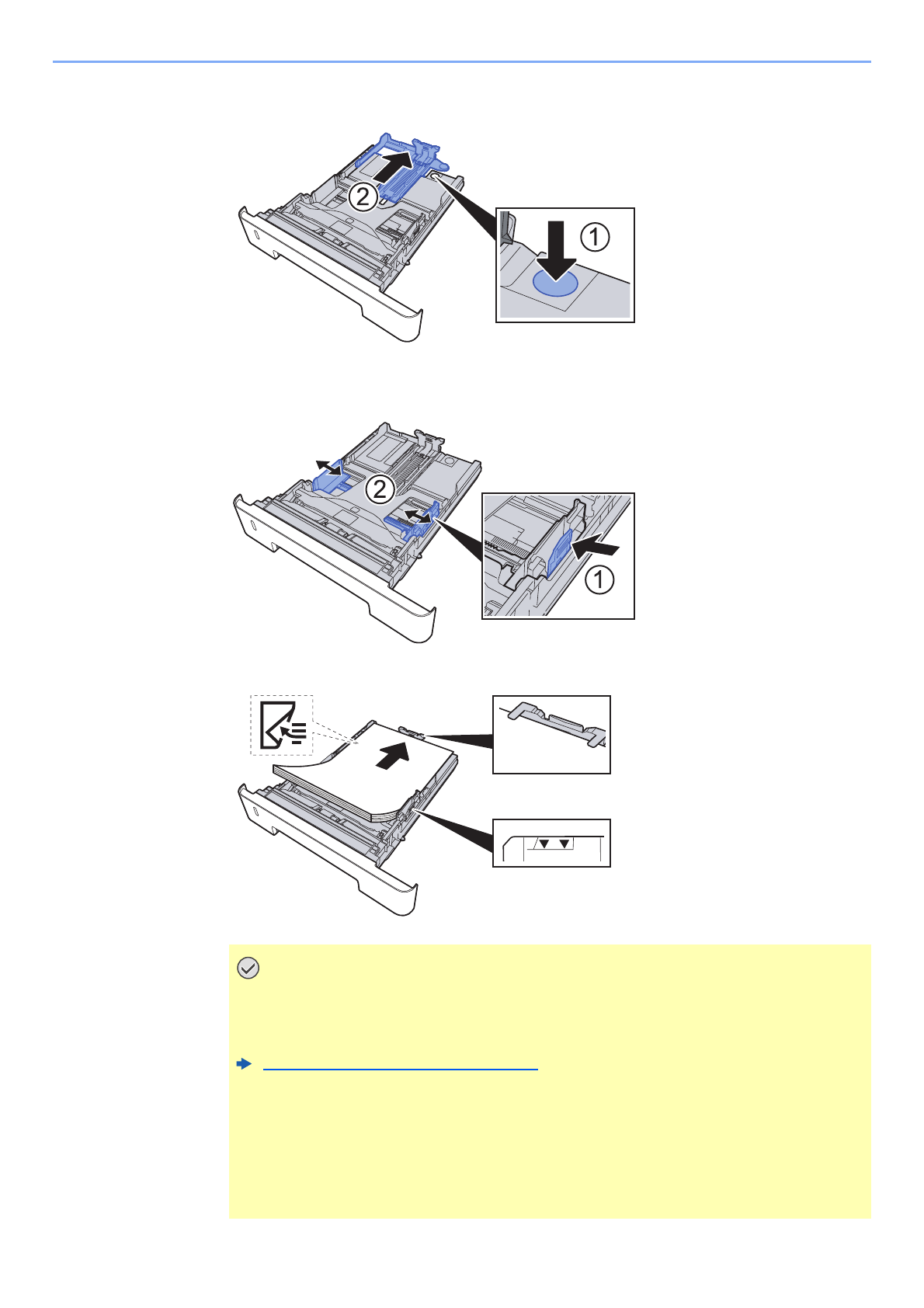 ②

①

②

①