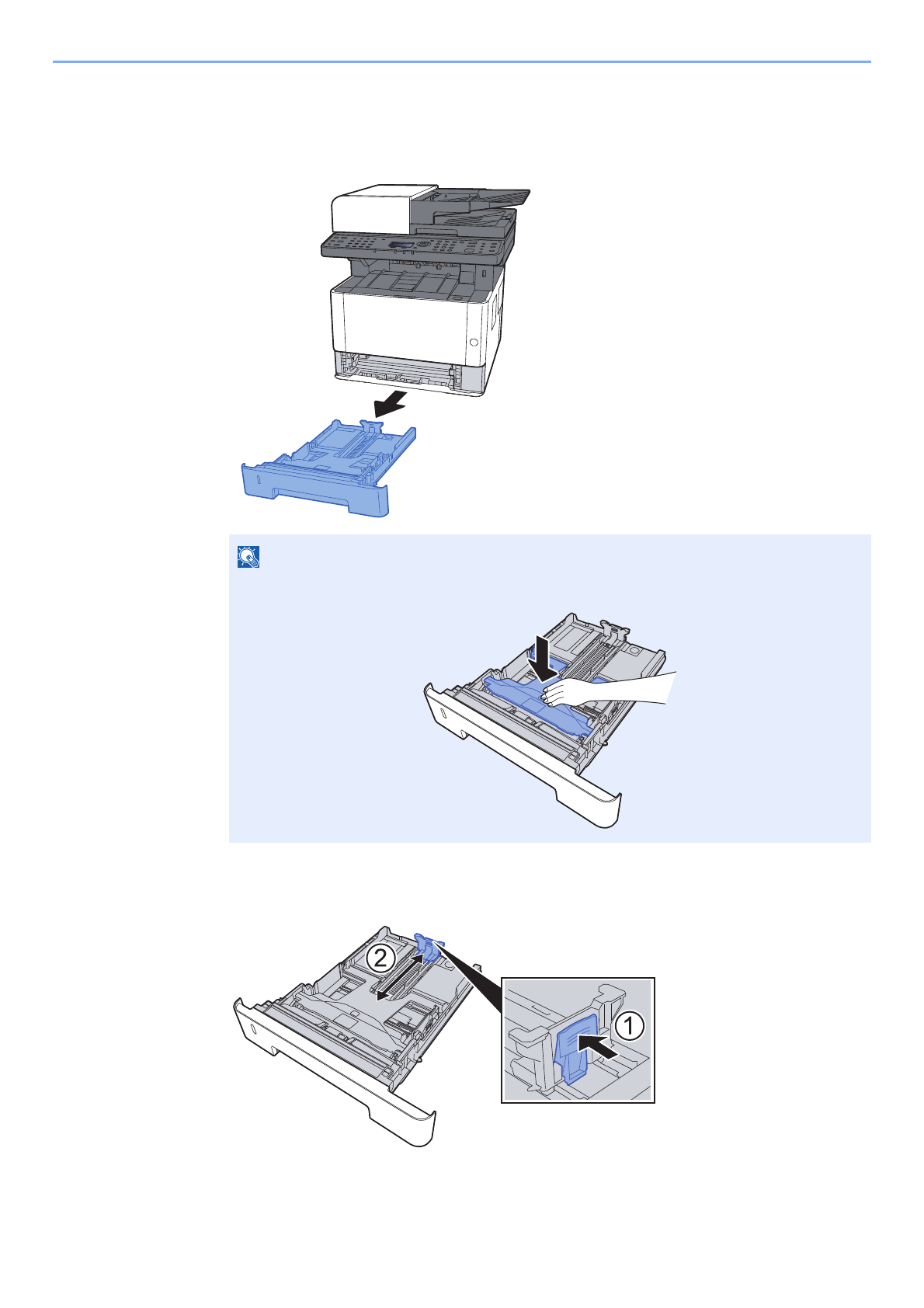 ②

①