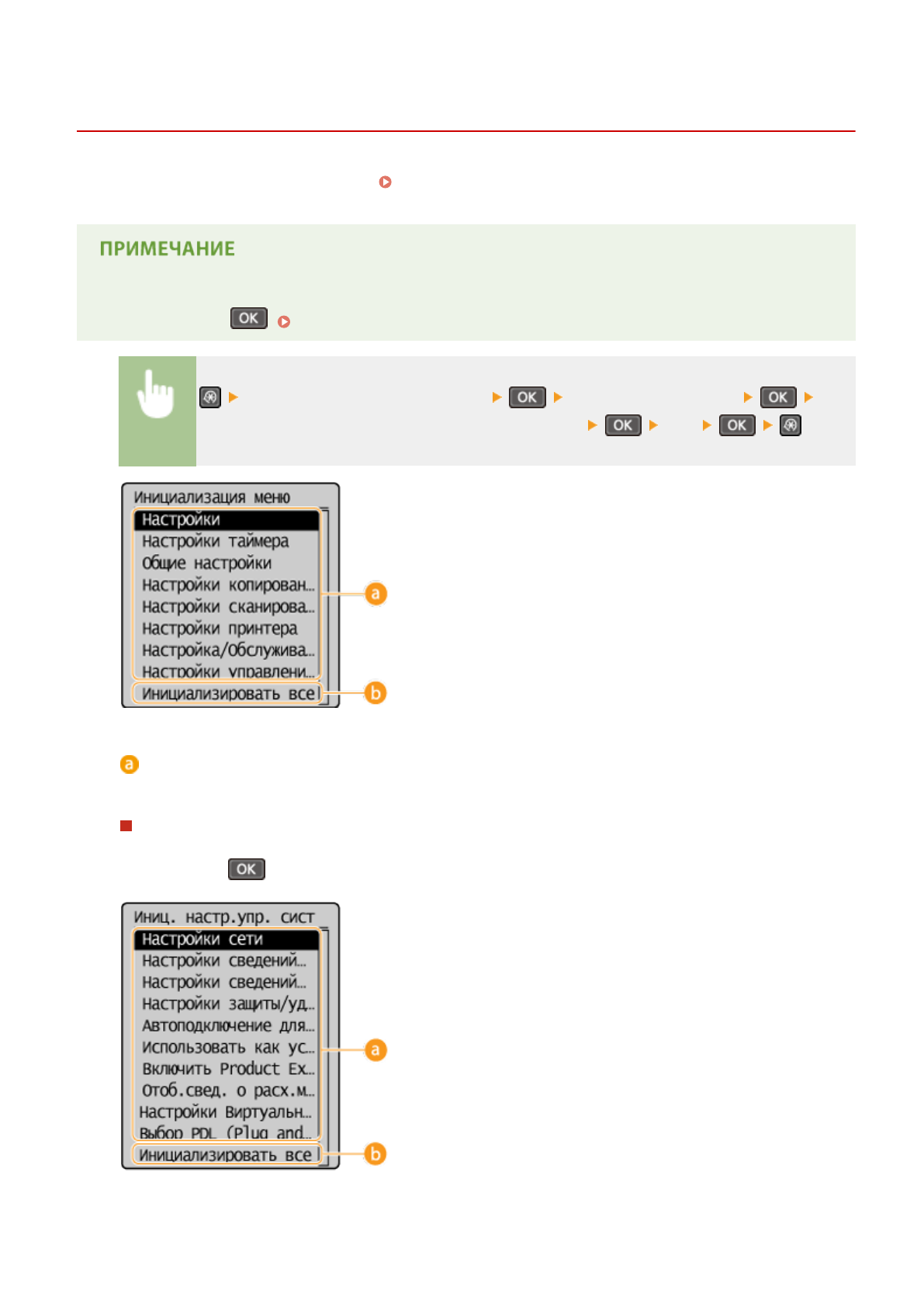 ПРИМЕЧАНИЕ

OK

OK OK OK OK

Инициализация меню
Настройки
Настройки таймера
Общие настройки
Настройки копирован...
Настройки сканирова...
Настройки принтера
Настройка/Обслужива...
Настройки управлени...
Инициализировать все
a
b

a

OK

Иниц. настр.упр. сист
Настройки сети
Настройки сведений...
Настройки сведений...
Настройки защиты/уд...
Автоподключение для...
Использовать как ус...
Включить Product Ex...
Отоб.свед. о расх.м...
Настройки Виртуальн...
Выбор PDL (Plug and...
Инициализировать все
a
b