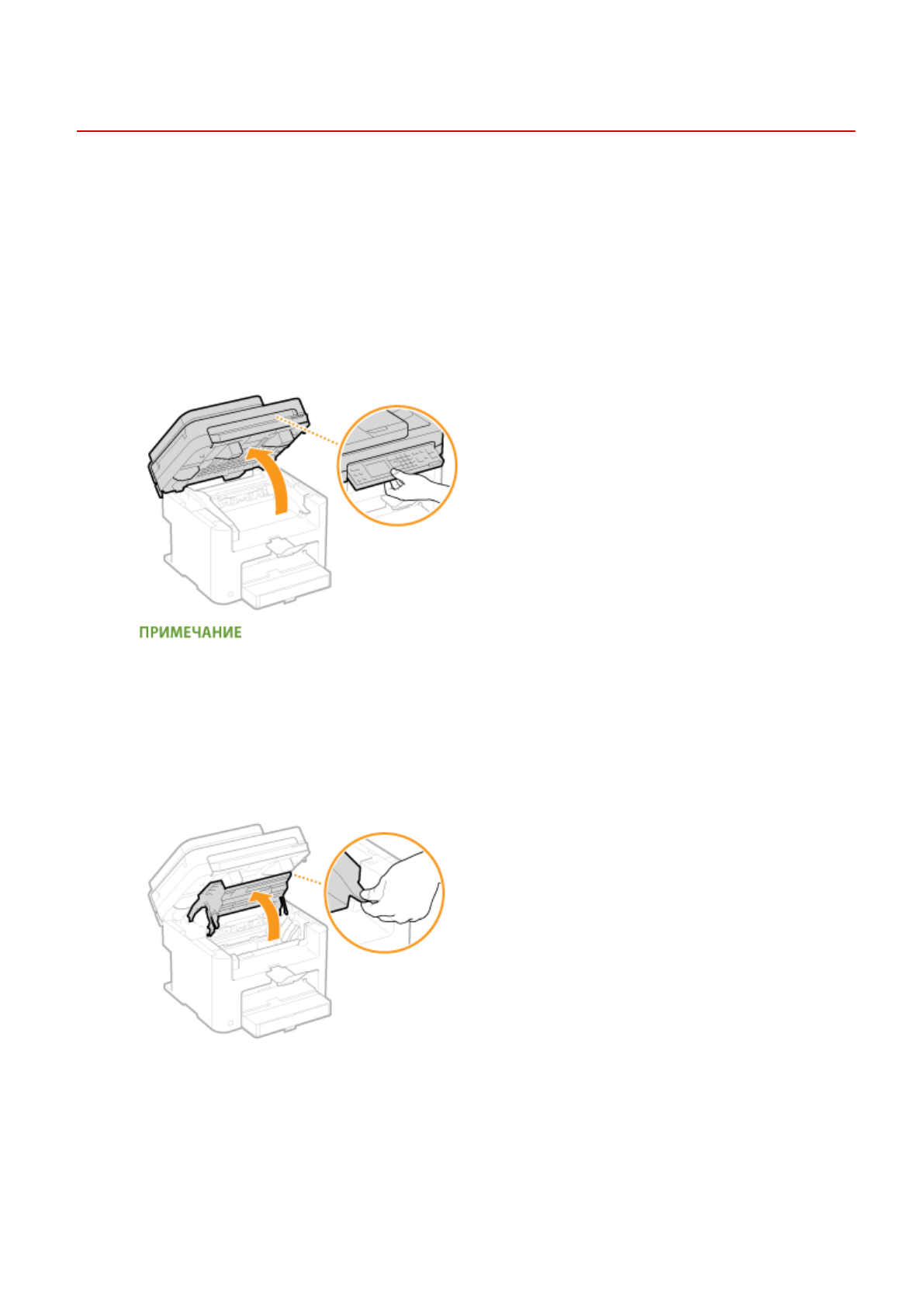 ПРИМЕЧАНИЕ