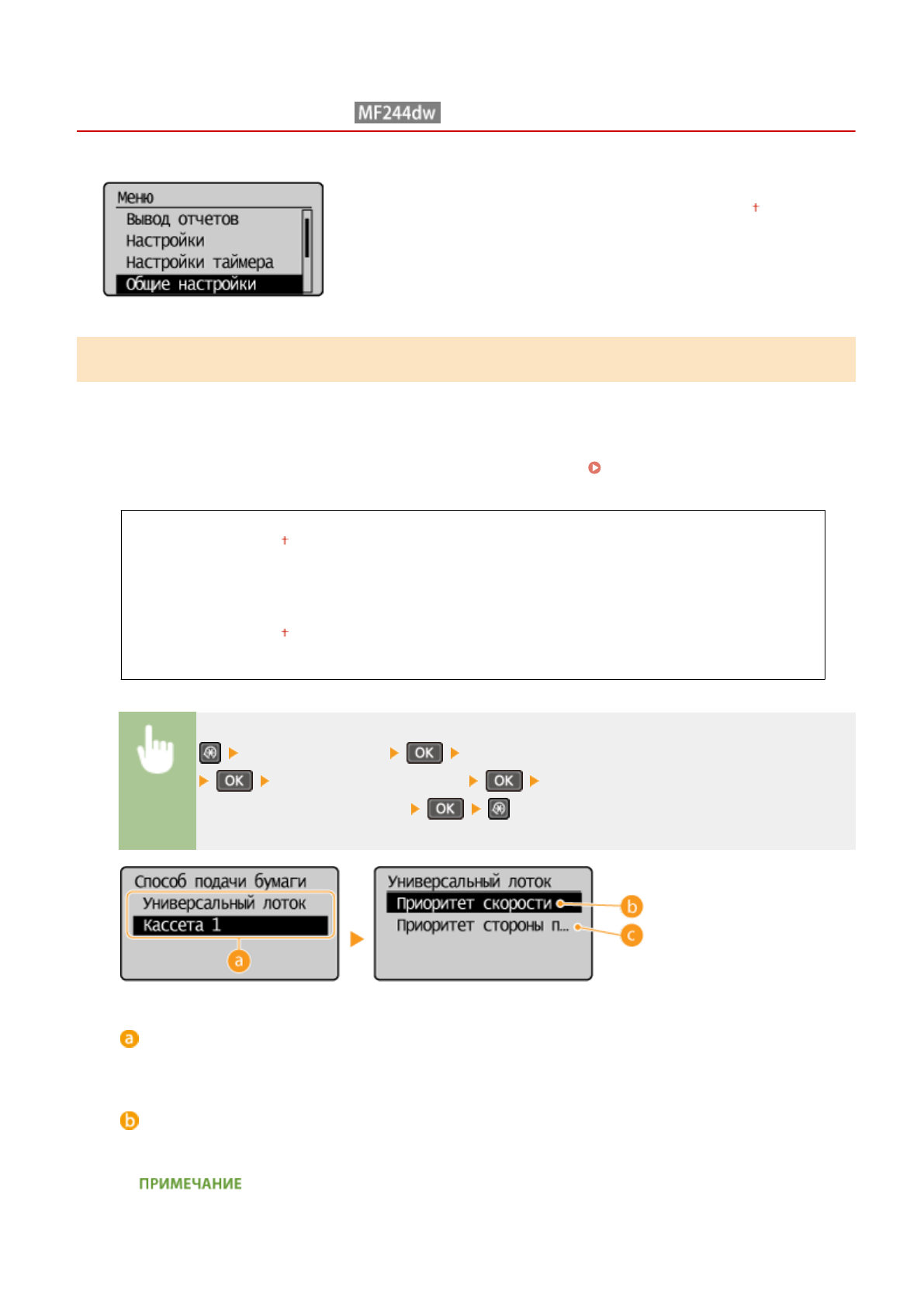 MF244dw

Меню
Вывод отчетов
Настройки
Настройки таймера
Общие настройки

†

†

†

OK

OK

OK

OK

Способ подачи бумаги
Универсальный лоток
Кассета 1

a

Универсальный лоток
Приоритет скорости
Приоритет стороны п...

b

c

a

b

ПРИМЕЧАНИЕ