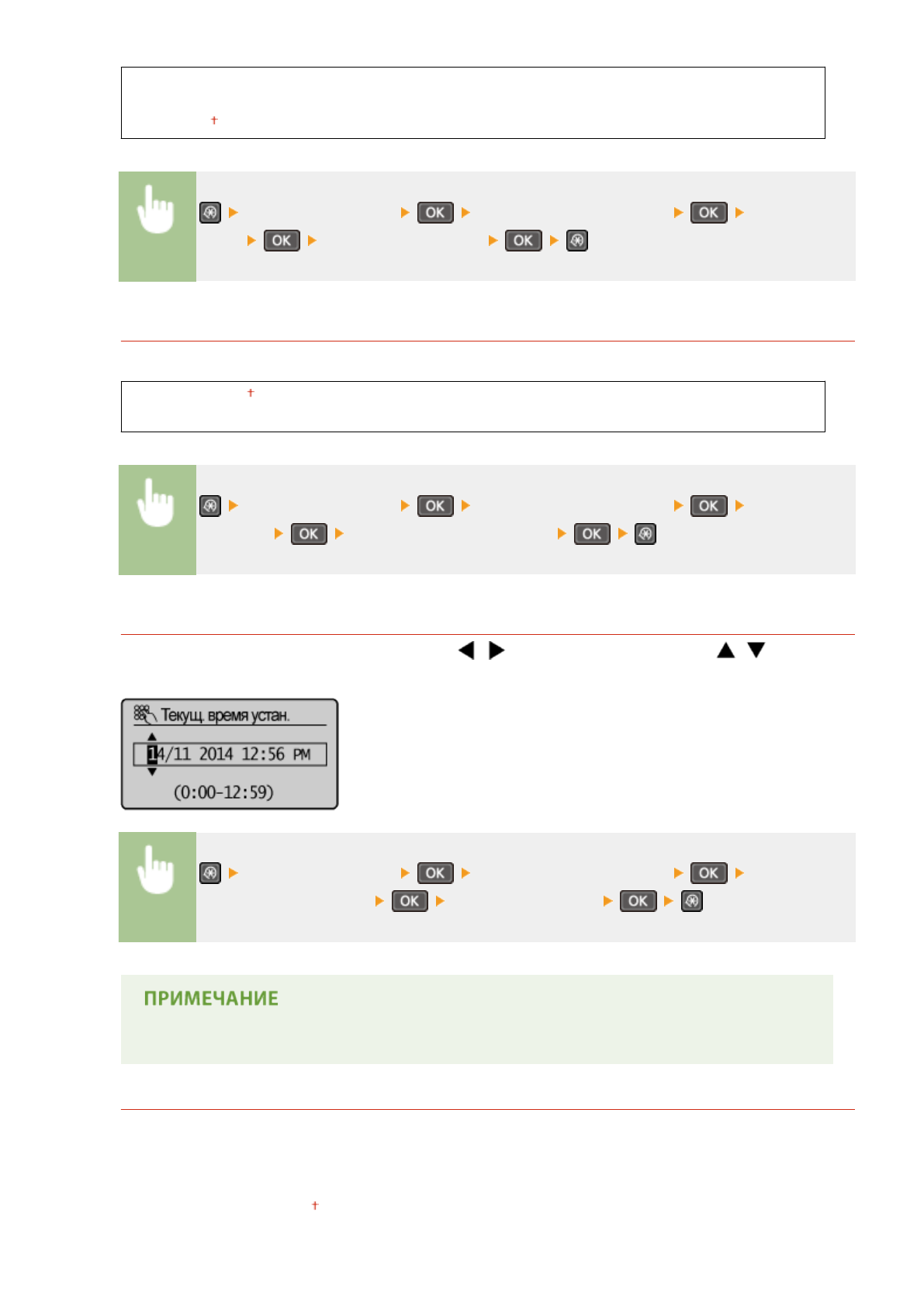 †

OK OK
OK OK

†

OK OK
OK OK

Текущ. время устан.
14/11 2014 12:56 PM
(0:00-12:59)

OK OK
OK OK

ПРИМЕЧАНИЕ

†