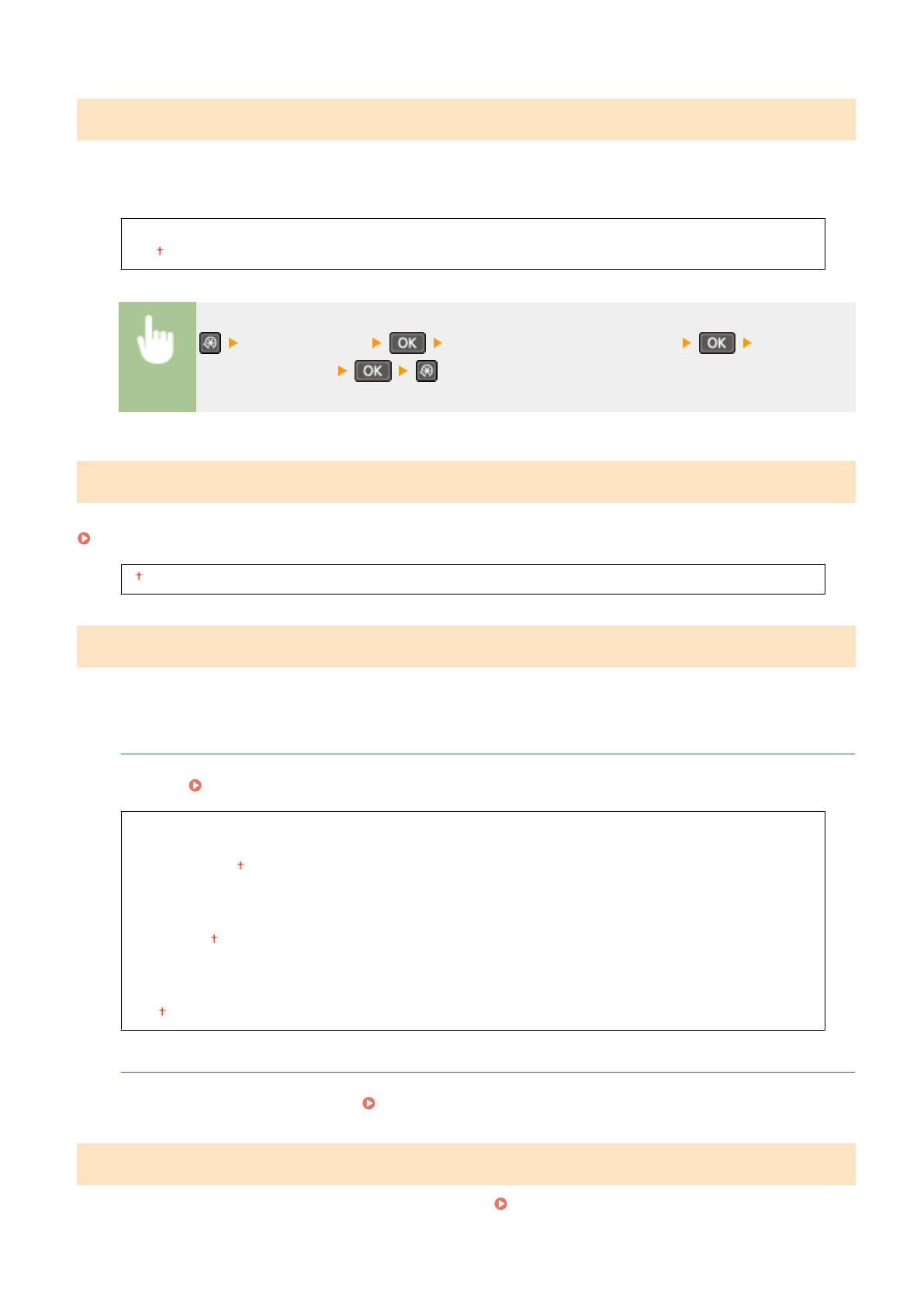 †

OK OK
OK

†

†

†

†