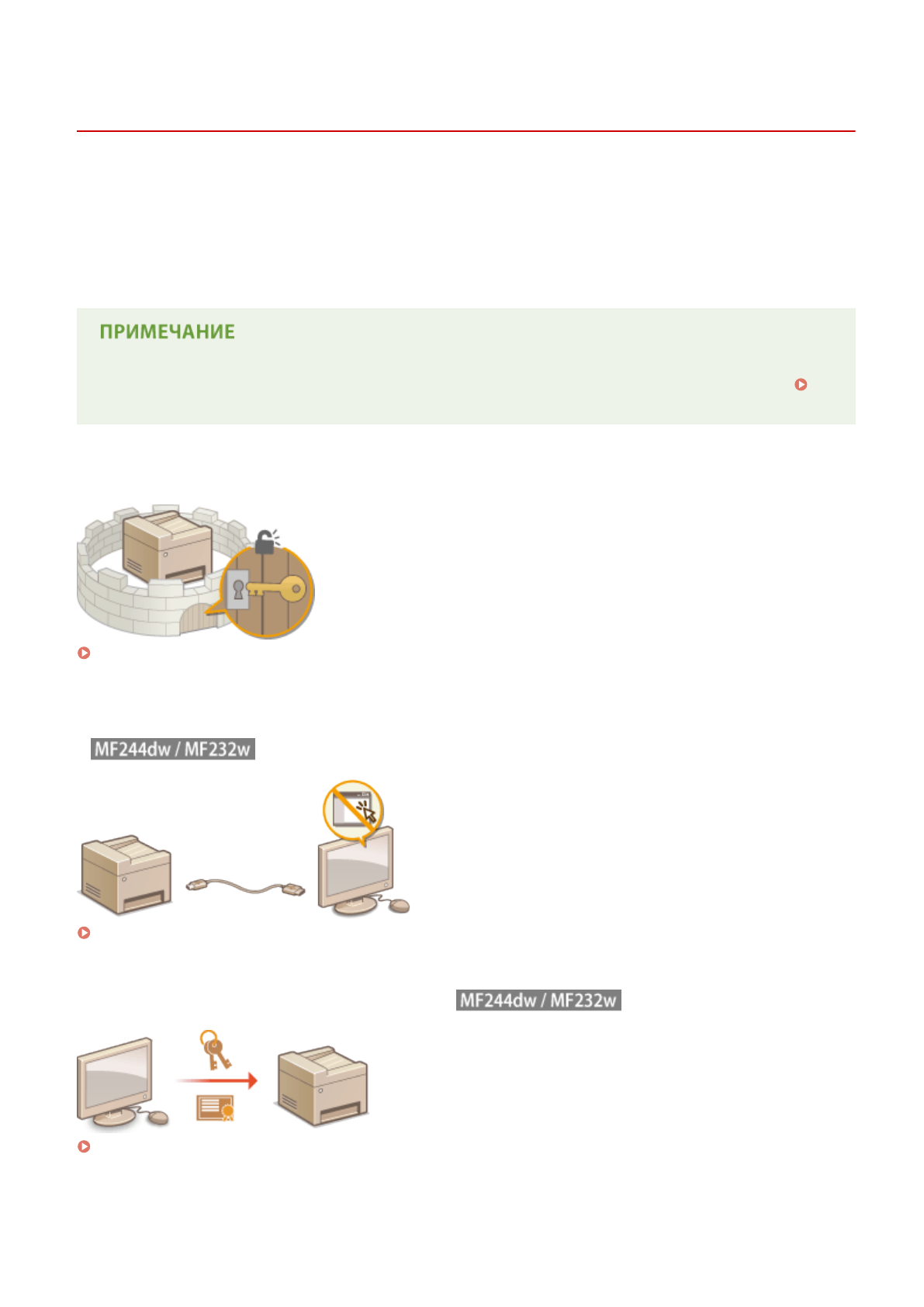 ПРИМЕЧАНИЕ

MF244dw / MF232w

MF244dw / MF232w