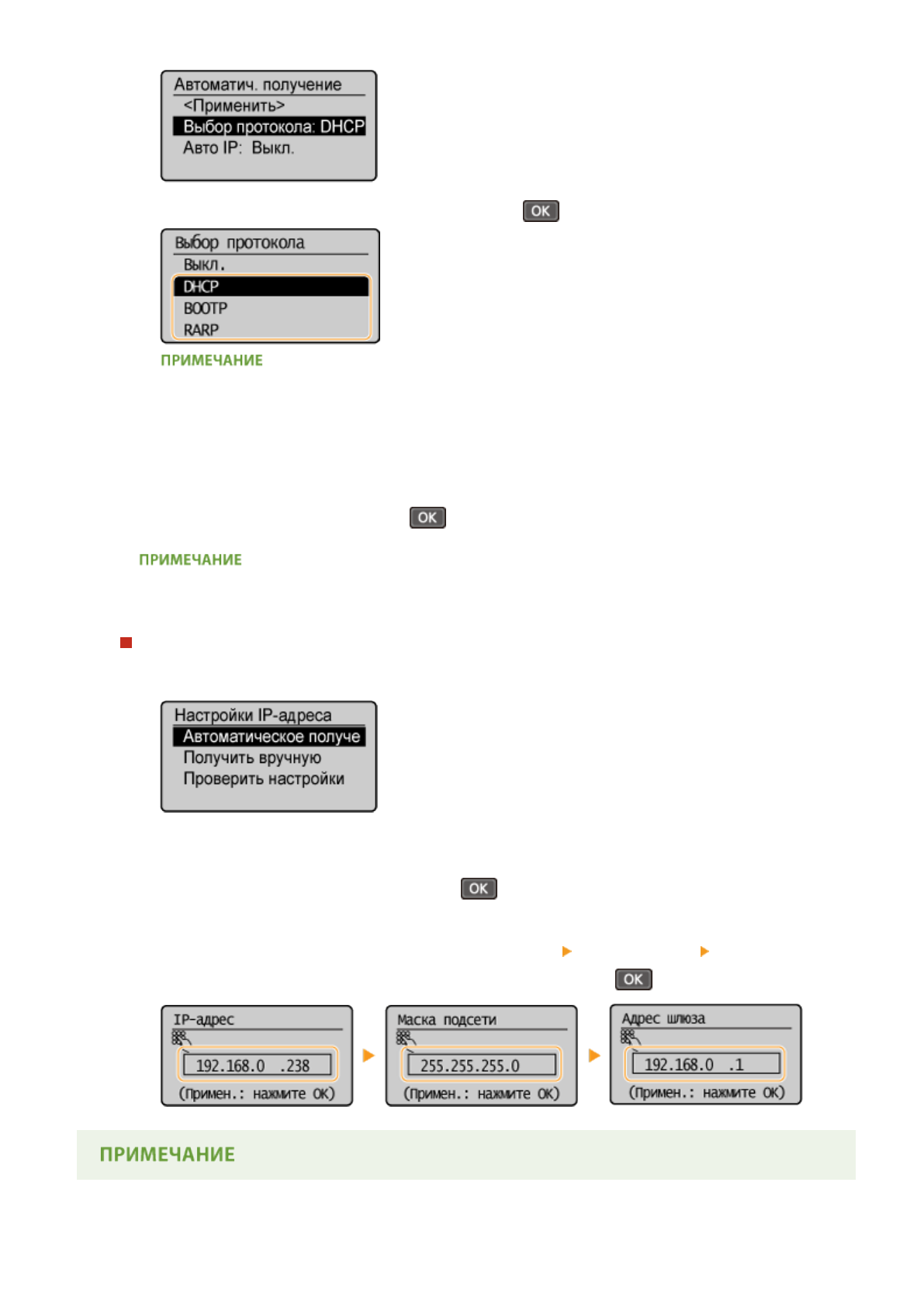 Автоматич. получение
<Применить>
Выбор протокола: DHCP
Авто IP: Выкл.

OK

Выбор протокола
Выкл.
DHCP
BOOTP
RARP

ПРИМЕЧАНИЕ

OK

ПРИМЕЧАНИЕ

Настройки IP-адреса
Автоматическое получе
Получить вручную
Проверить настройки

OK

OK

IP-адрес
192.168.0 .238
(Примен.: нажмите OK)

Маска подсети
255.255.255.0
(Примен.: нажмите OK)

Адрес шлюза
192.168.0 .1
(Примен.: нажмите OK)

ПРИМЕЧАНИЕ