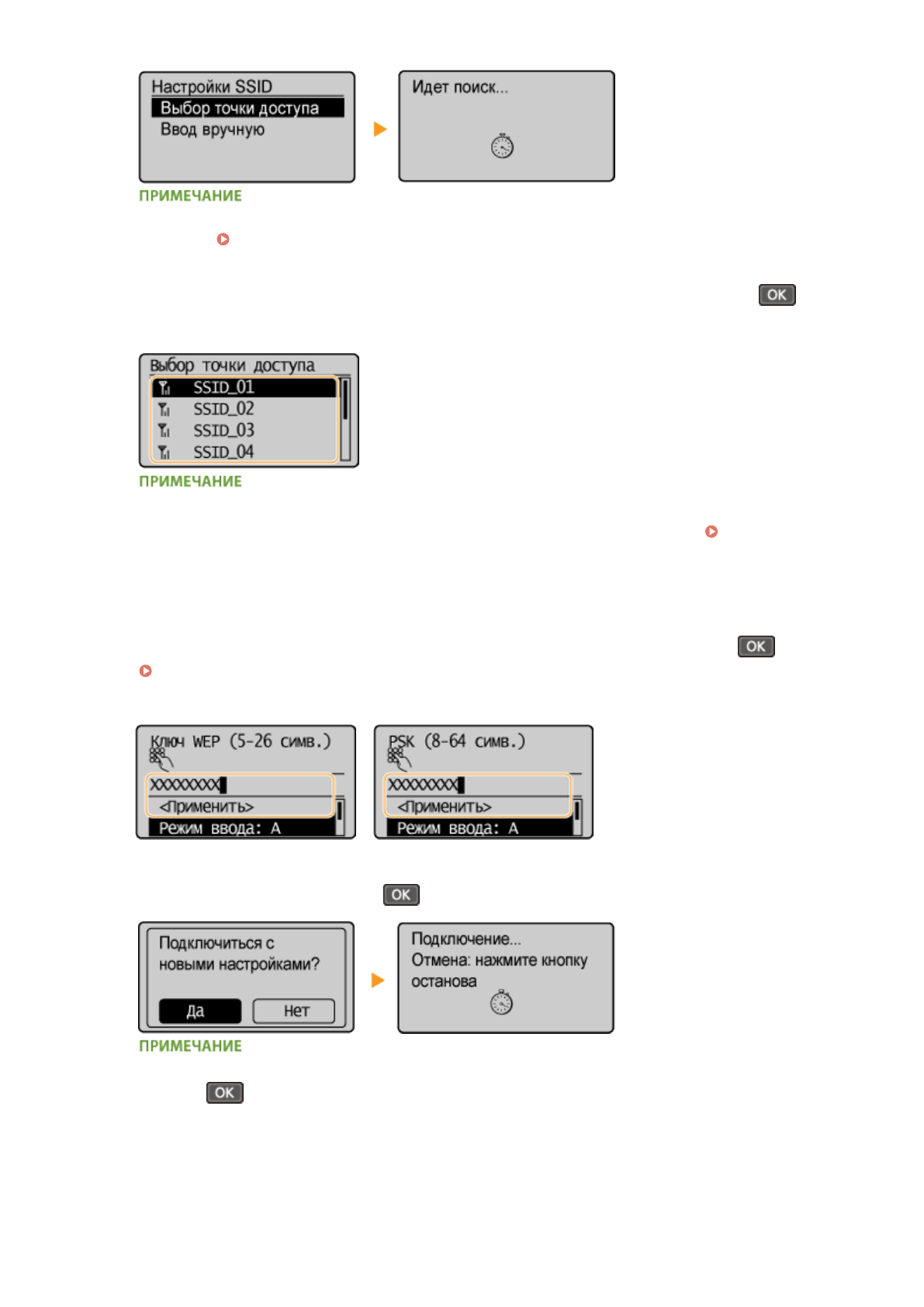 Настройки SSID
Выбор точки доступа
Ввод вручную

Идет поиск...

ПРИМЕЧАНИЕ

OK

Выбор точки доступа
SSID_01
SSID_02
SSID_03
SSID_04

ПРИМЕЧАНИЕ

OK

Ключ WEP (5-26 симв.)
XXXXXXXX
<Применить>
Режим ввода: A

PSK (8-64 симв.)
XXXXXXXX
<Применить>
Режим ввода: A

OK

Подключиться с новыми настройками?
Да
Нет

Подключение...
Отмена: нажмите кнопку останова

ПРИМЕЧАНИЕ

OK