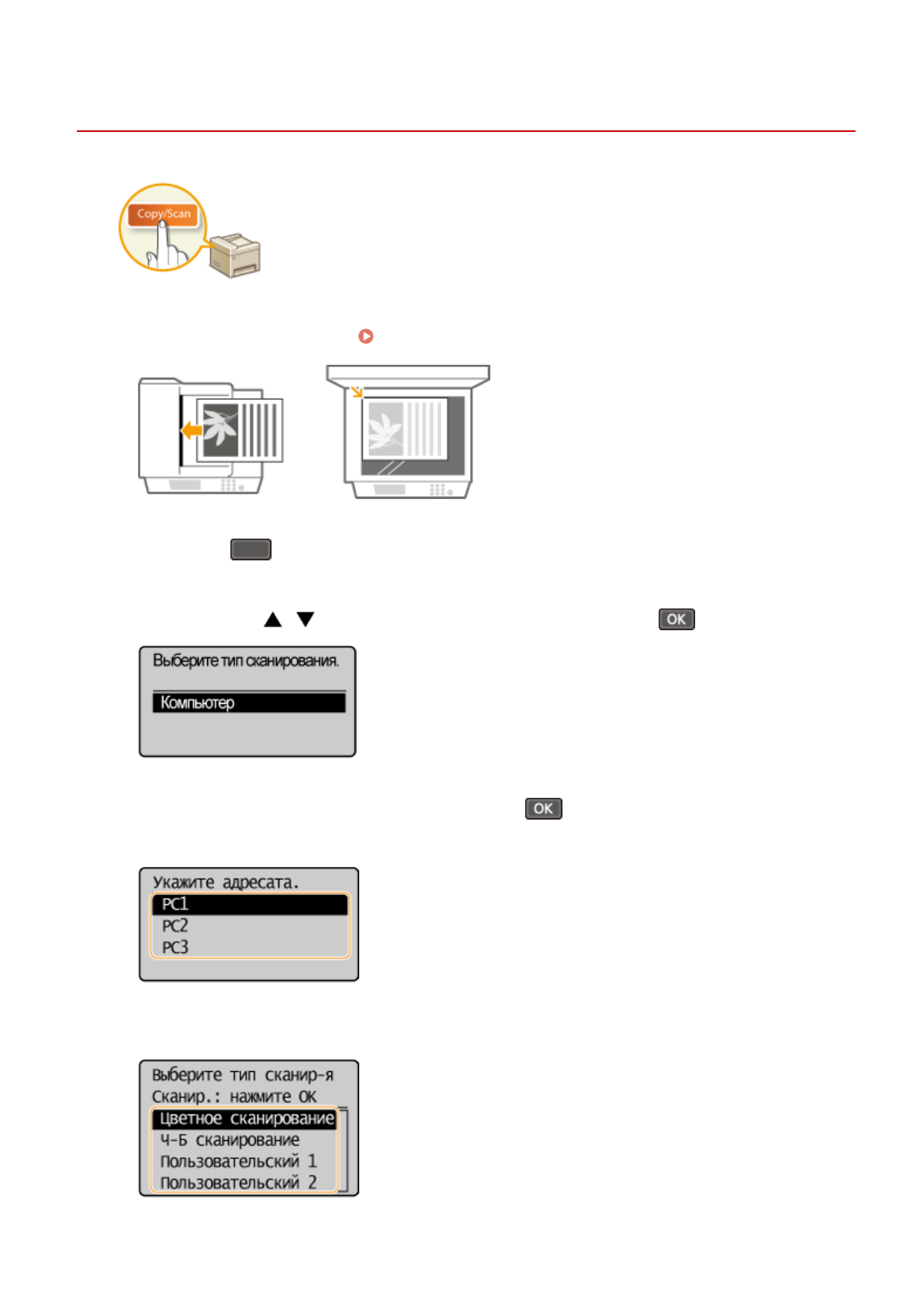 Copy/Scan

OK

Выберите тип сканирования.

Компьютер

OK

Укажите адресата.
PC1
PC2
PC3

Выберите тип сканир-я
Сканир.: нажмите OK
Цветное сканирование
Ч-Б сканирование
Пользовательский 1
Пользовательский 2