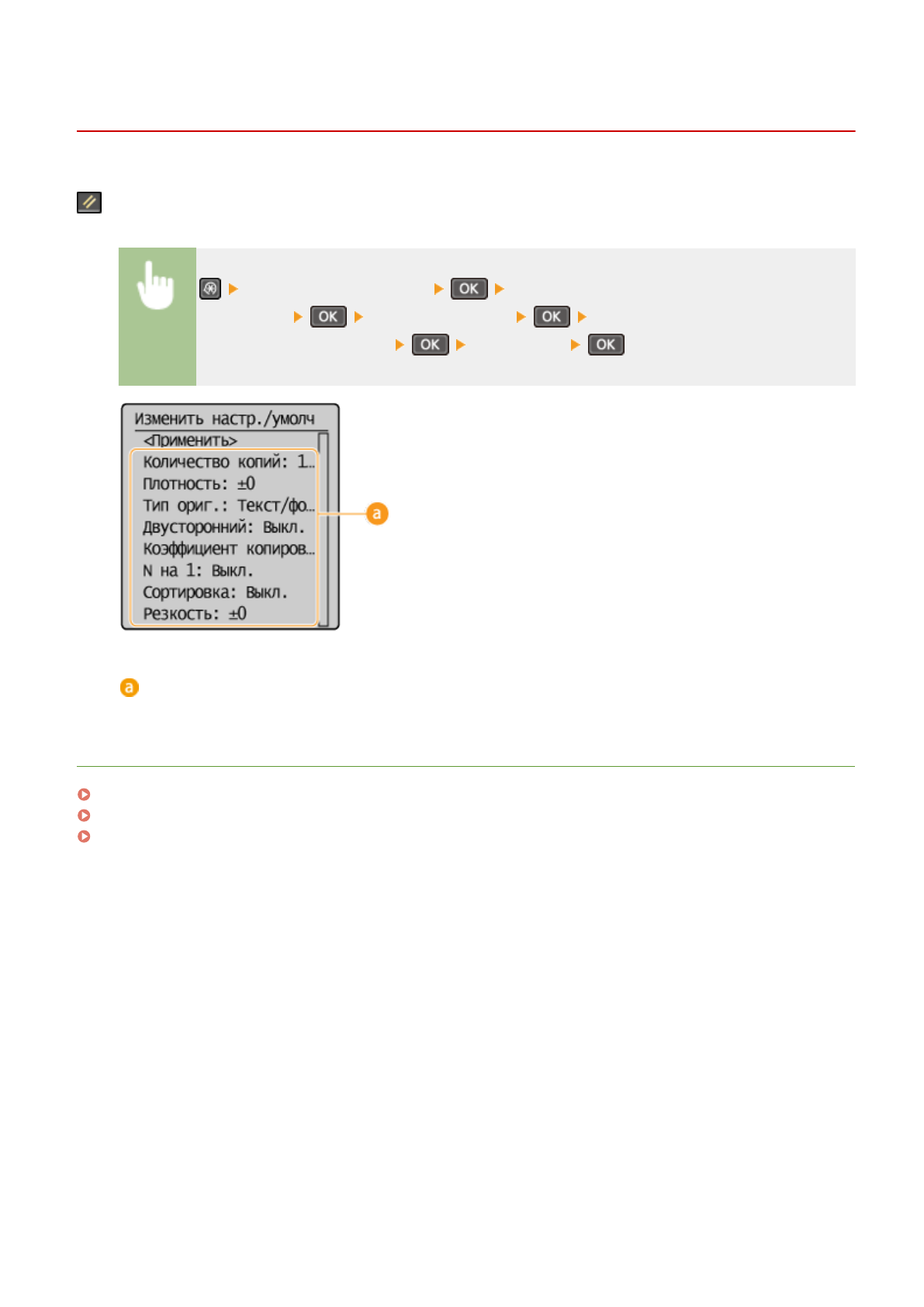 OK
OK OK
OK OK

Изменить настр./умолч
<Применить>
Количество копий: 1…
Плотность: ±0
Тип ориг.: Текст/фо…
Двусторонний: Выкл.
Коэффициент копиров…
N на 1: Выкл.
Сортировка: Выкл.
Резкость: ±0

a

a