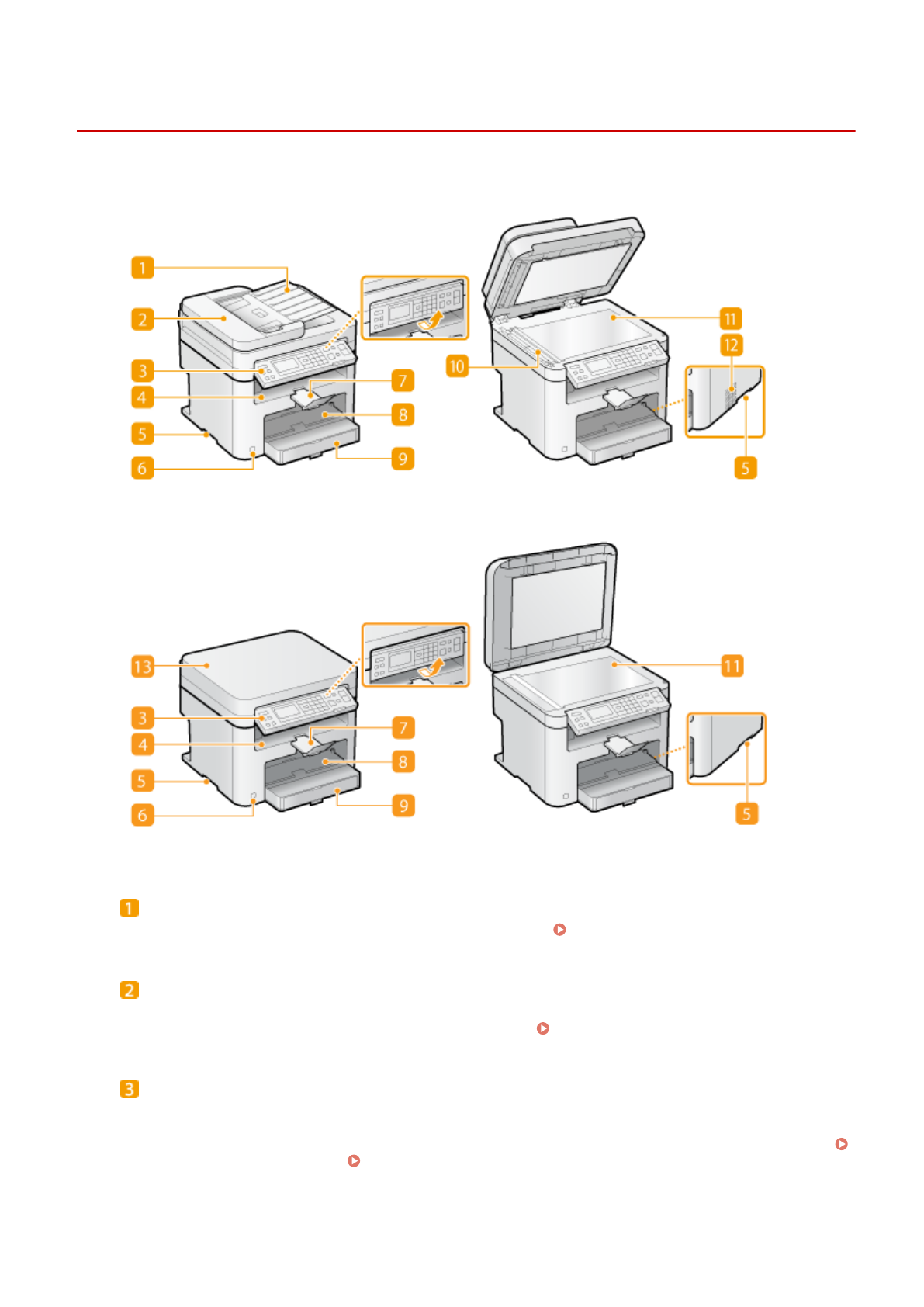 1

2

3

4

5

6

7

8

9

10

11

12

5

13

3

4

5

6

7

8

9

11

5

1

2

3