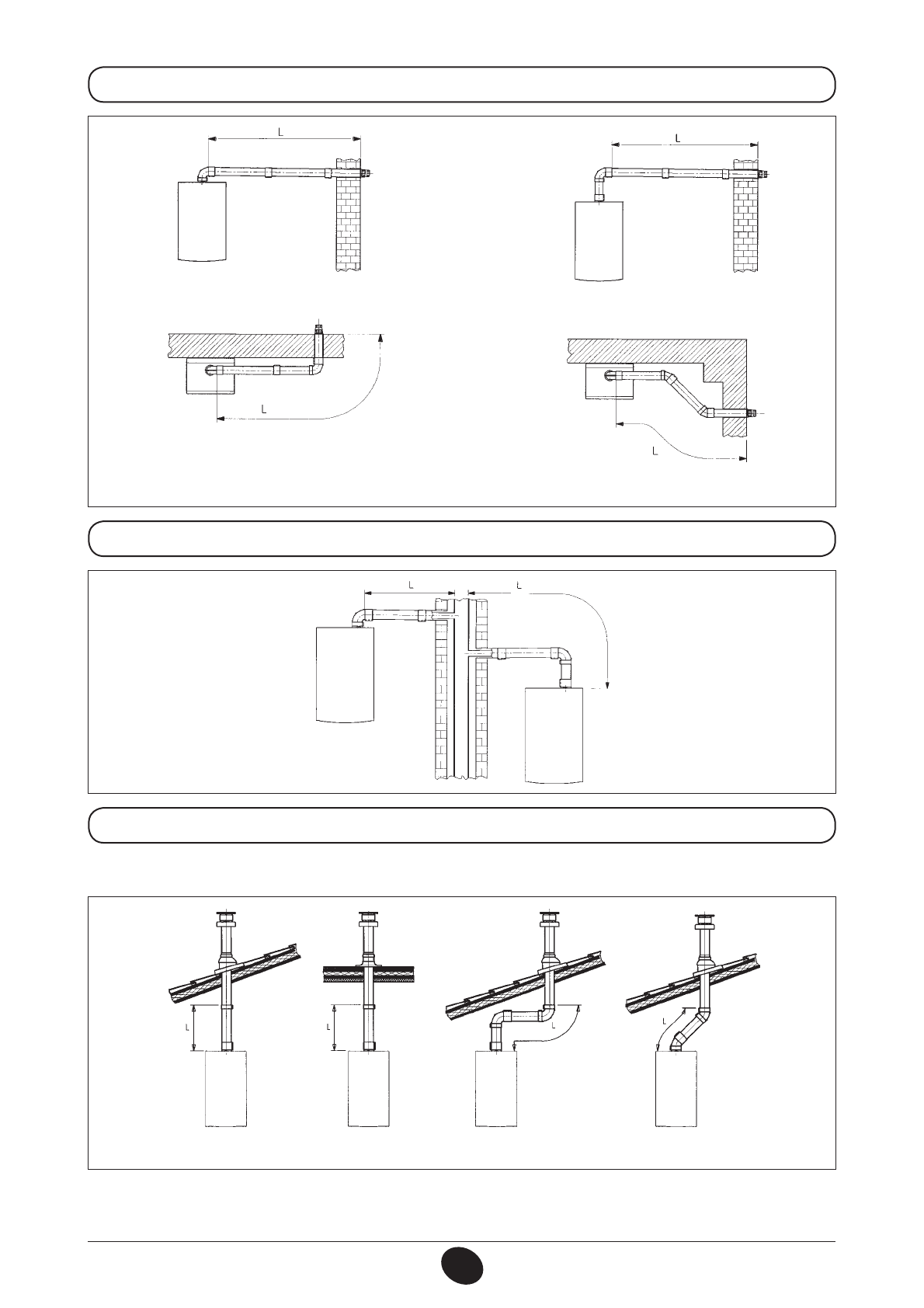 L

L

L

L

L

L

L

L

L

L