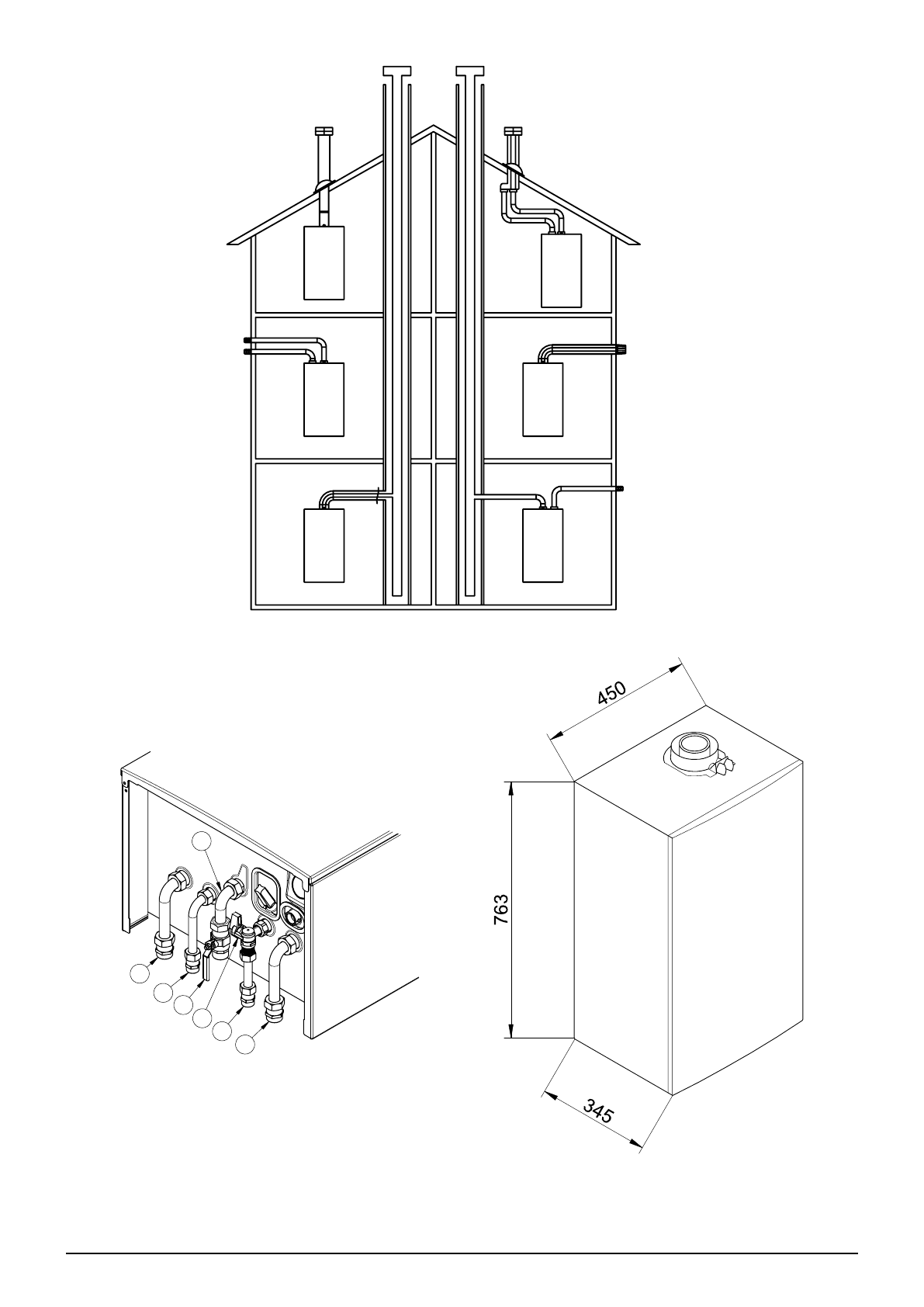 450

763

345