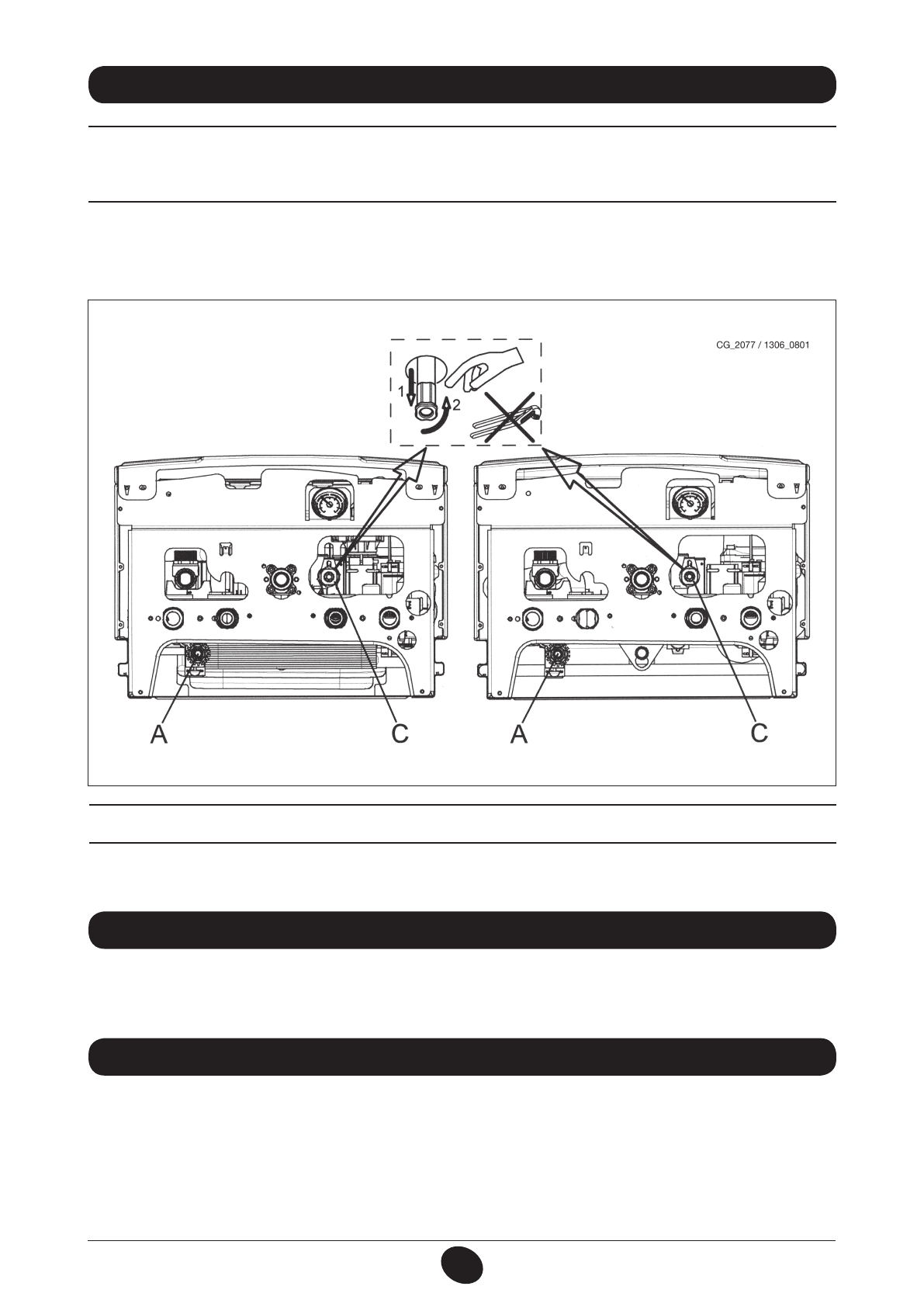 CG_2077 / 1306_0801

1

2

A

C

A

C