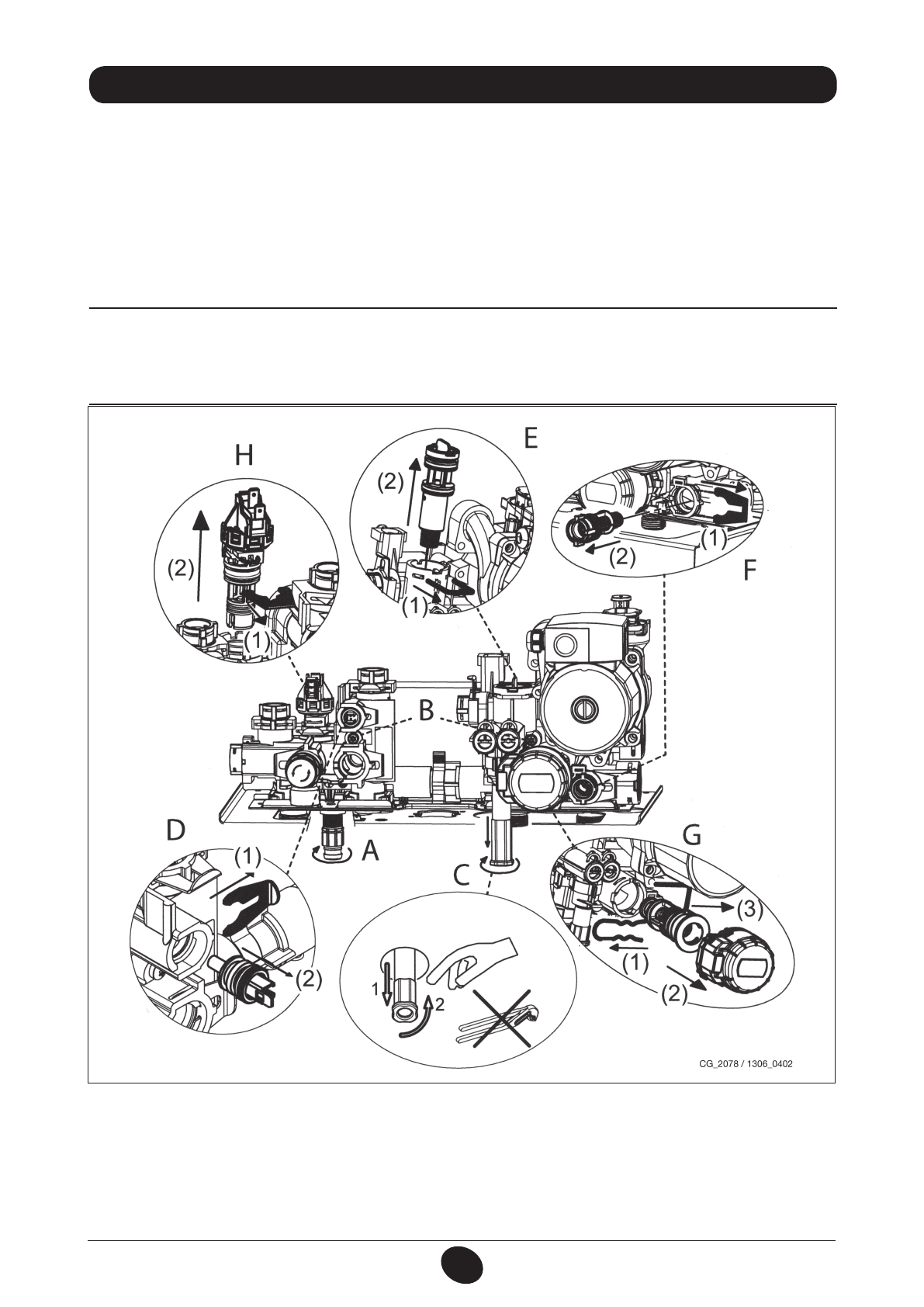 H

(2)

(1)

E

(2)

(1)

(1)

(2)

F

B

D

(1)

(2)

A

C

1

2

G

(3)

(1)

(2)

CG_2078 / 1306_0402