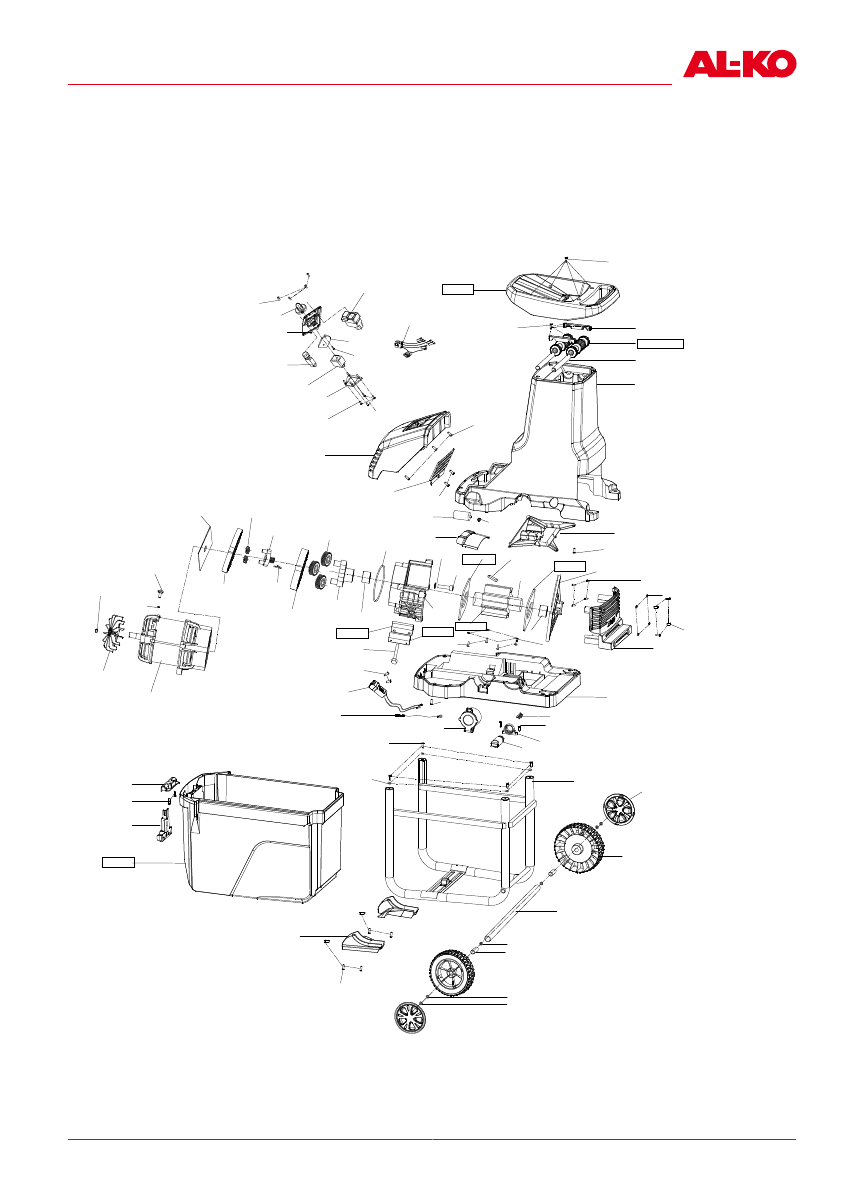 AL-KO