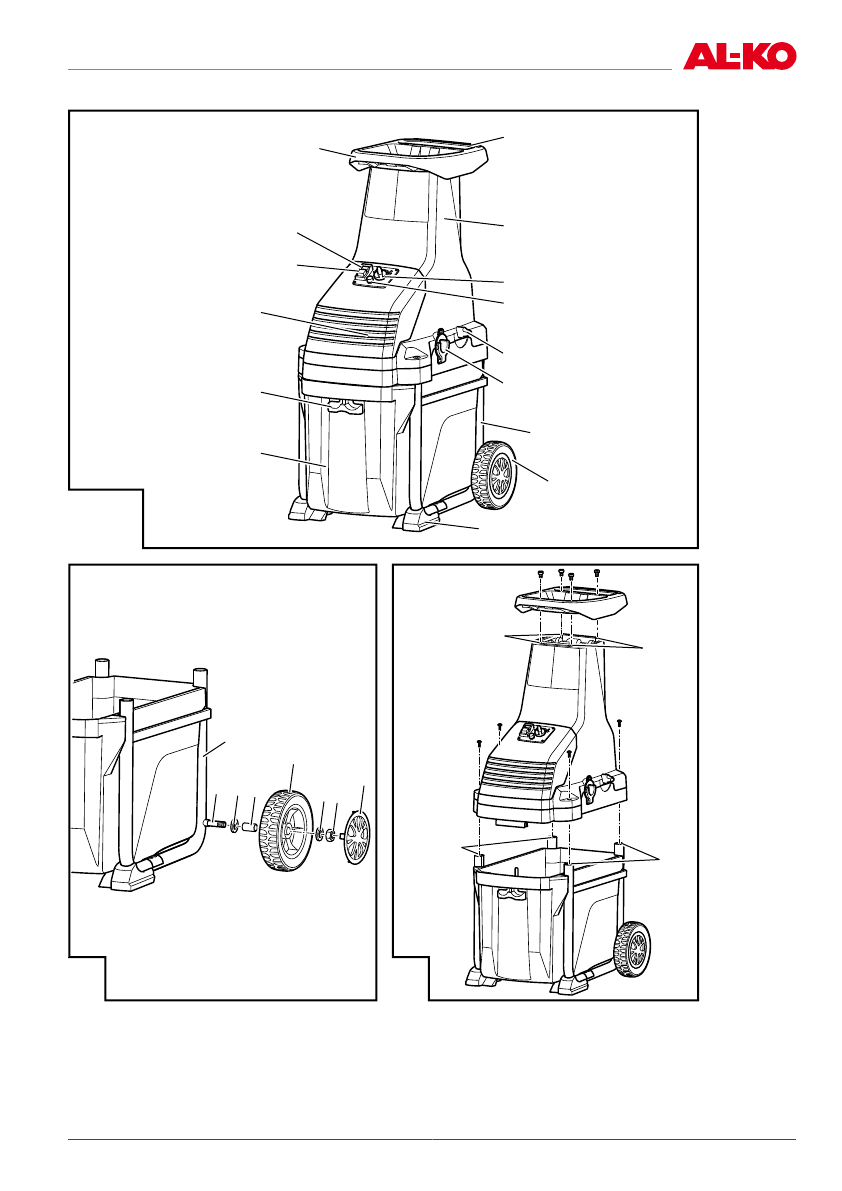 AL-KO