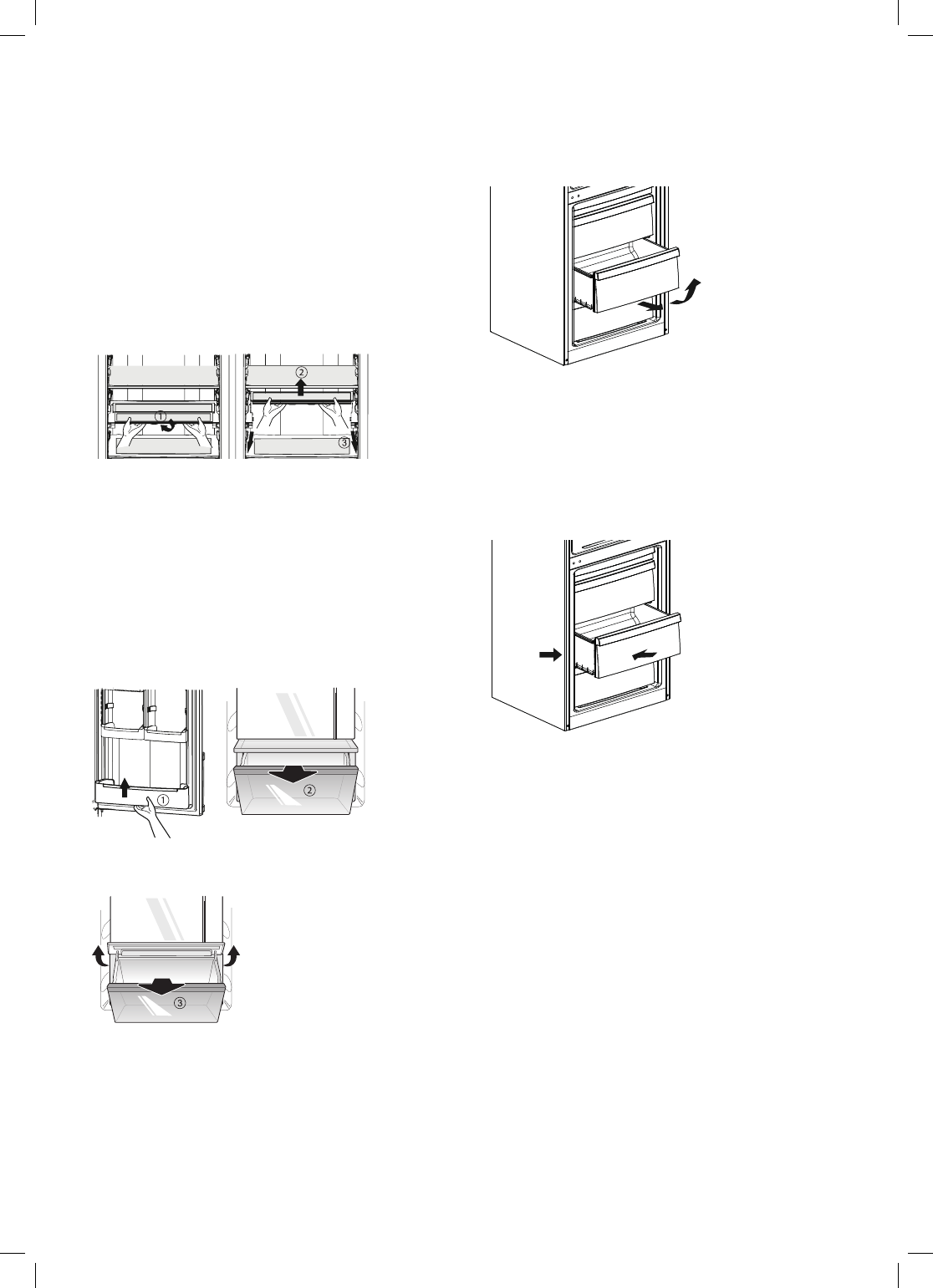 ①
②
③

①
②

③