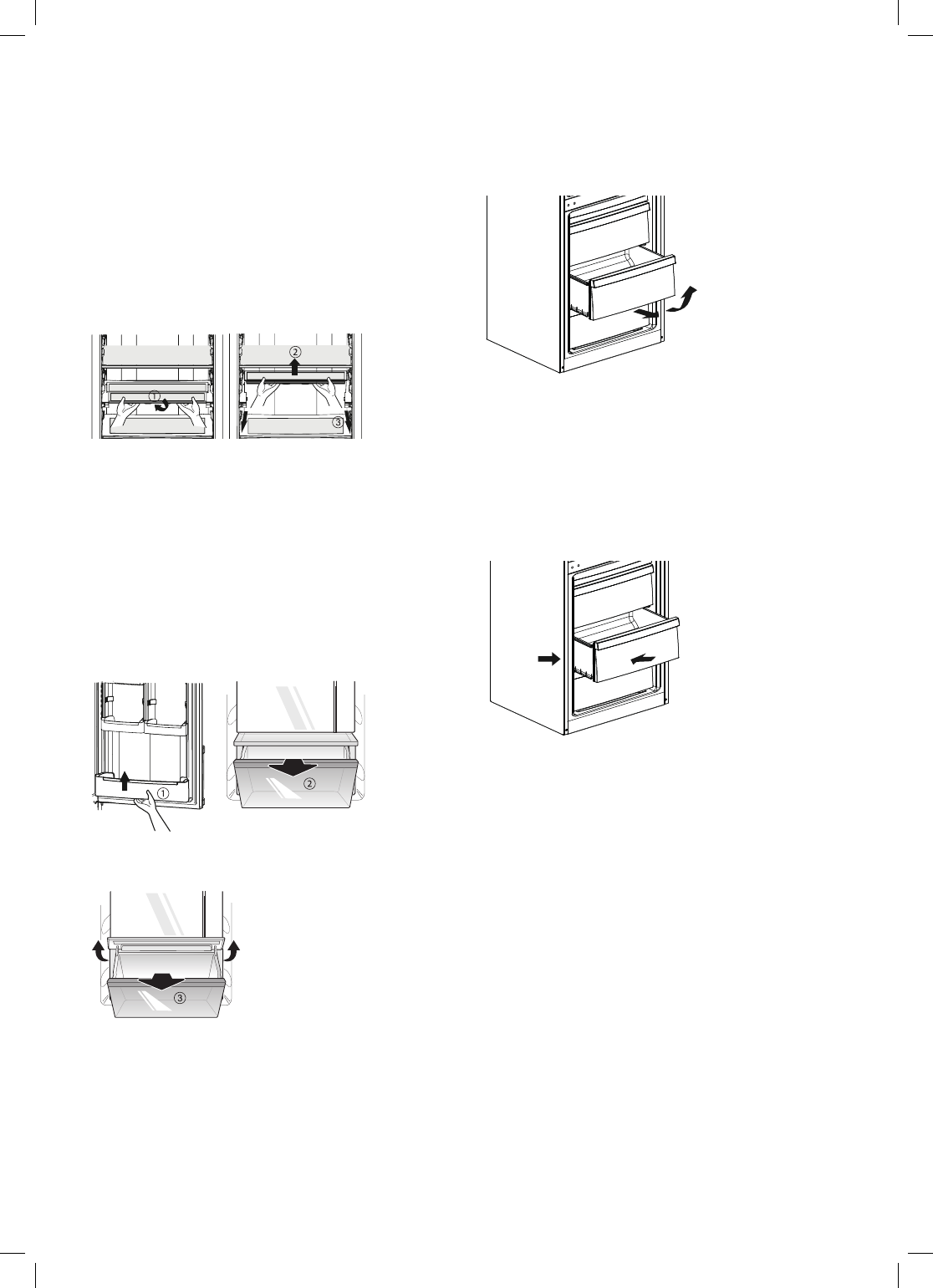 ①
②
③
①
②
③