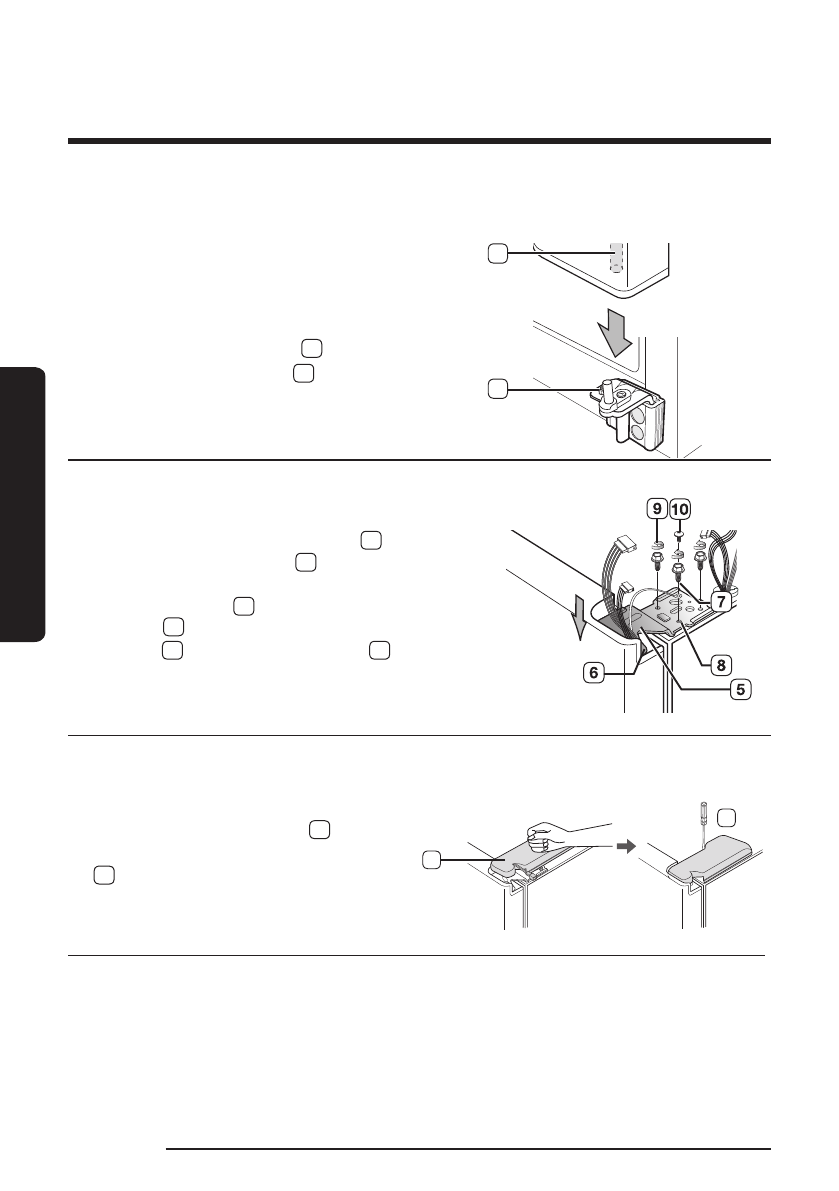 9

10

7

8

6

5