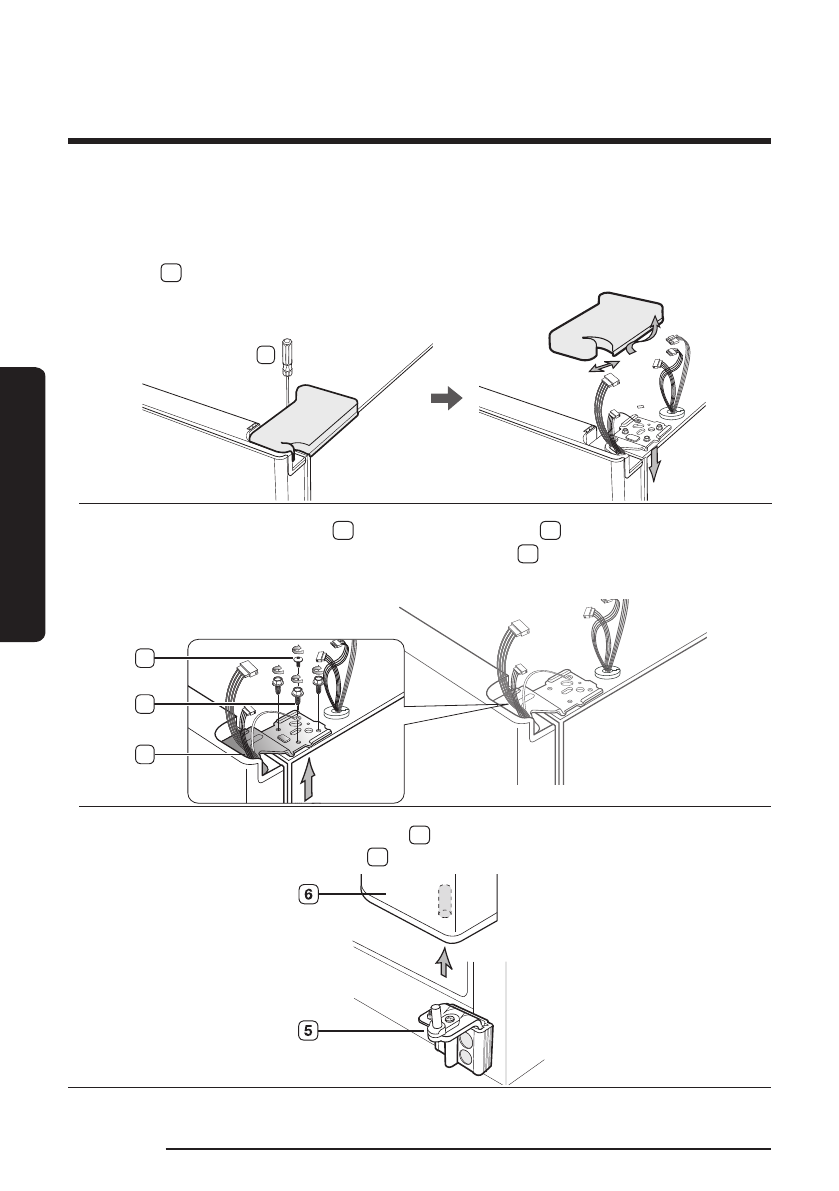 6

5