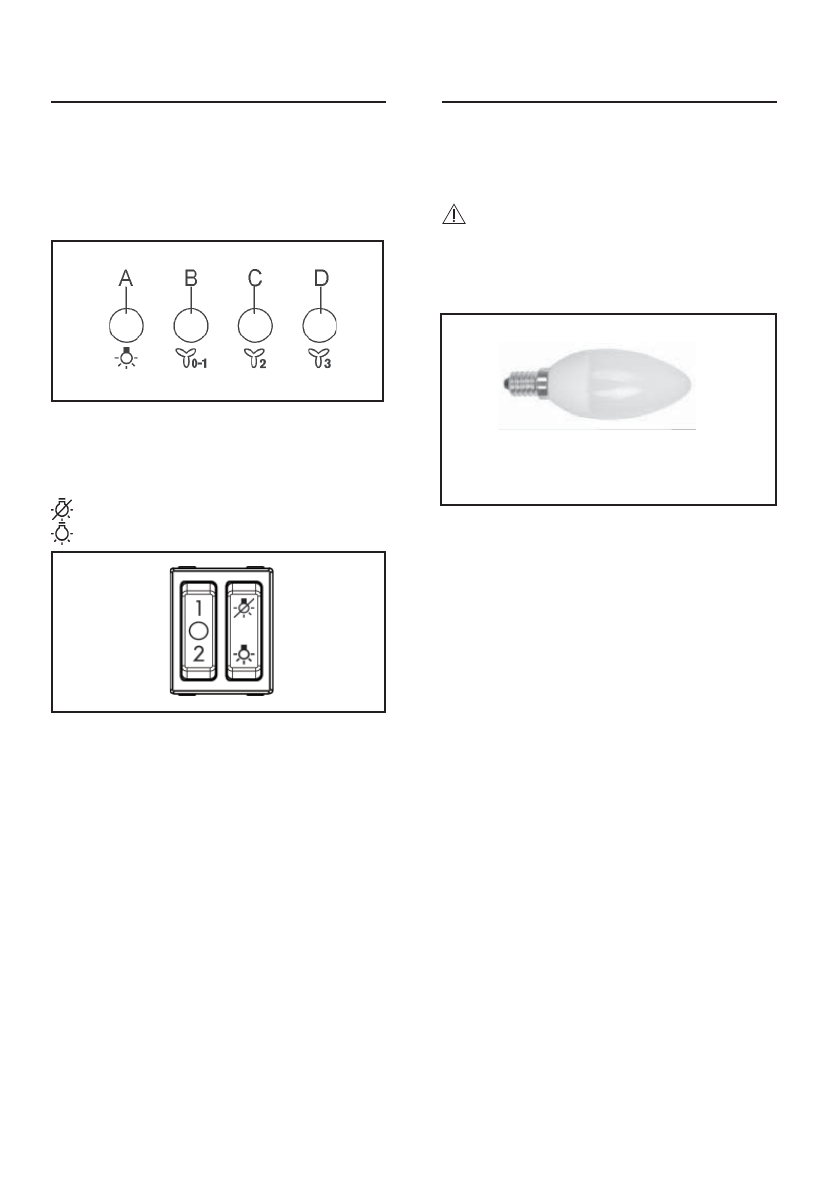 A B C D

0-1 2 3

1
2