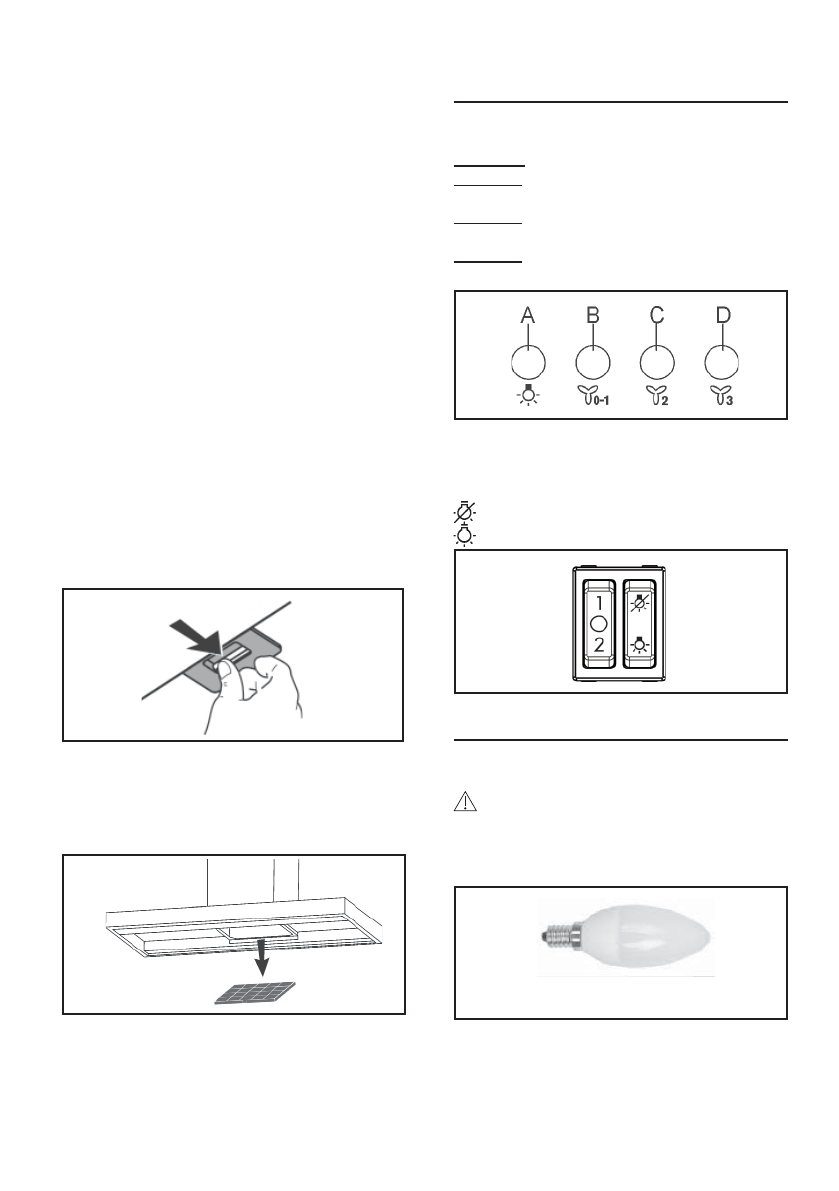 A B C D

0-1 2 3

1
2