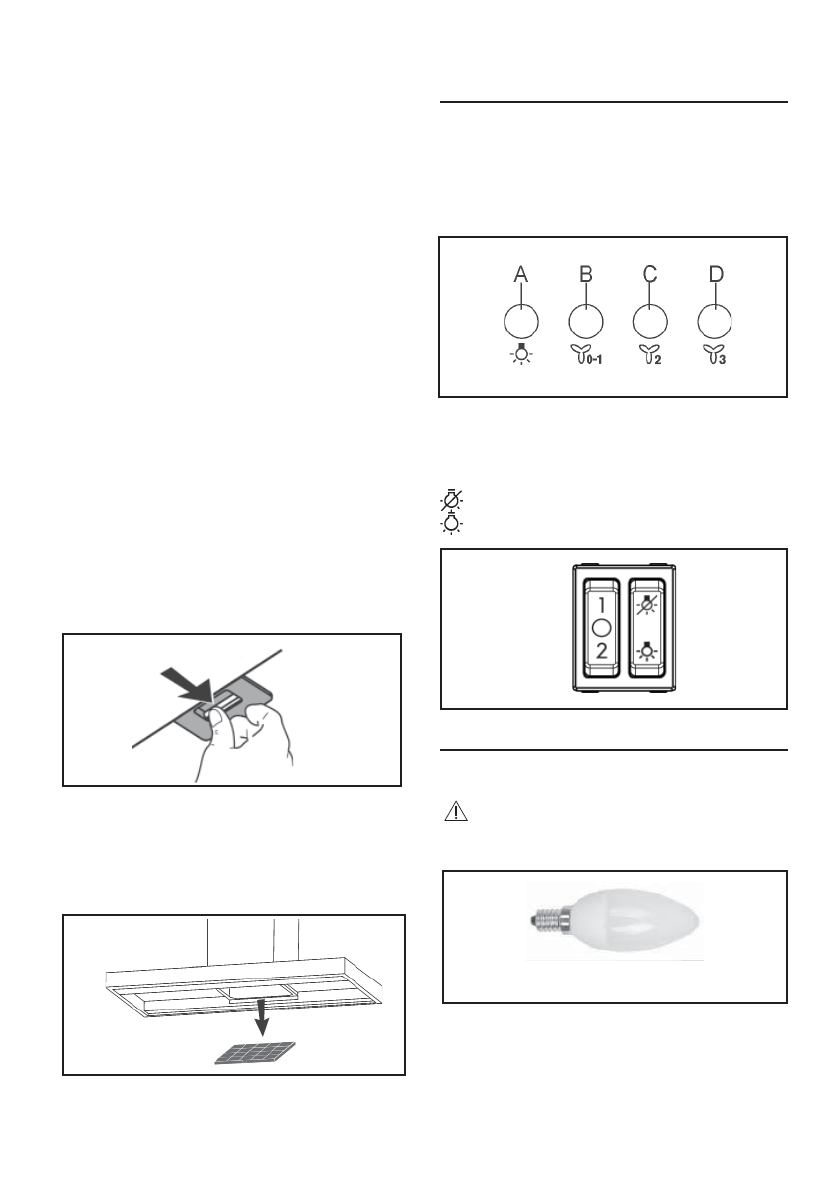 A B C D

0-1 2 3

1
2