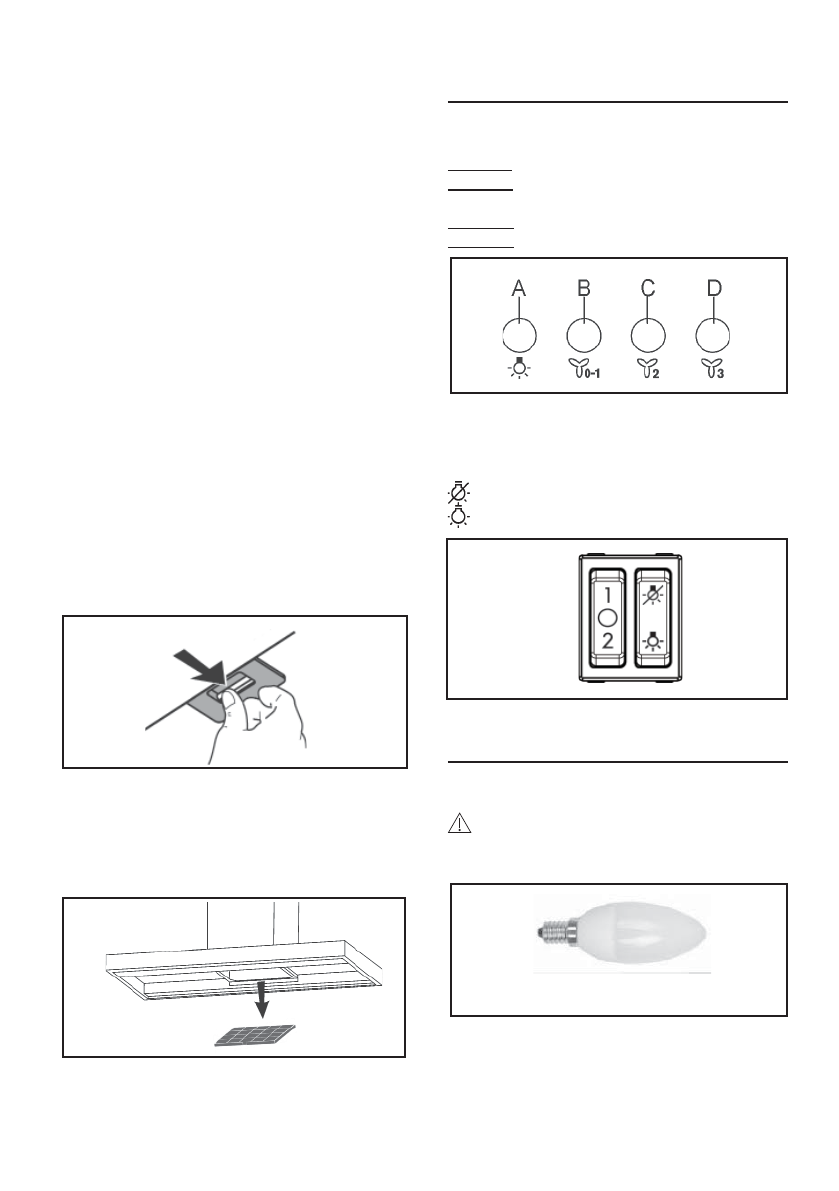 A B C D

0-1 2 3

1

2