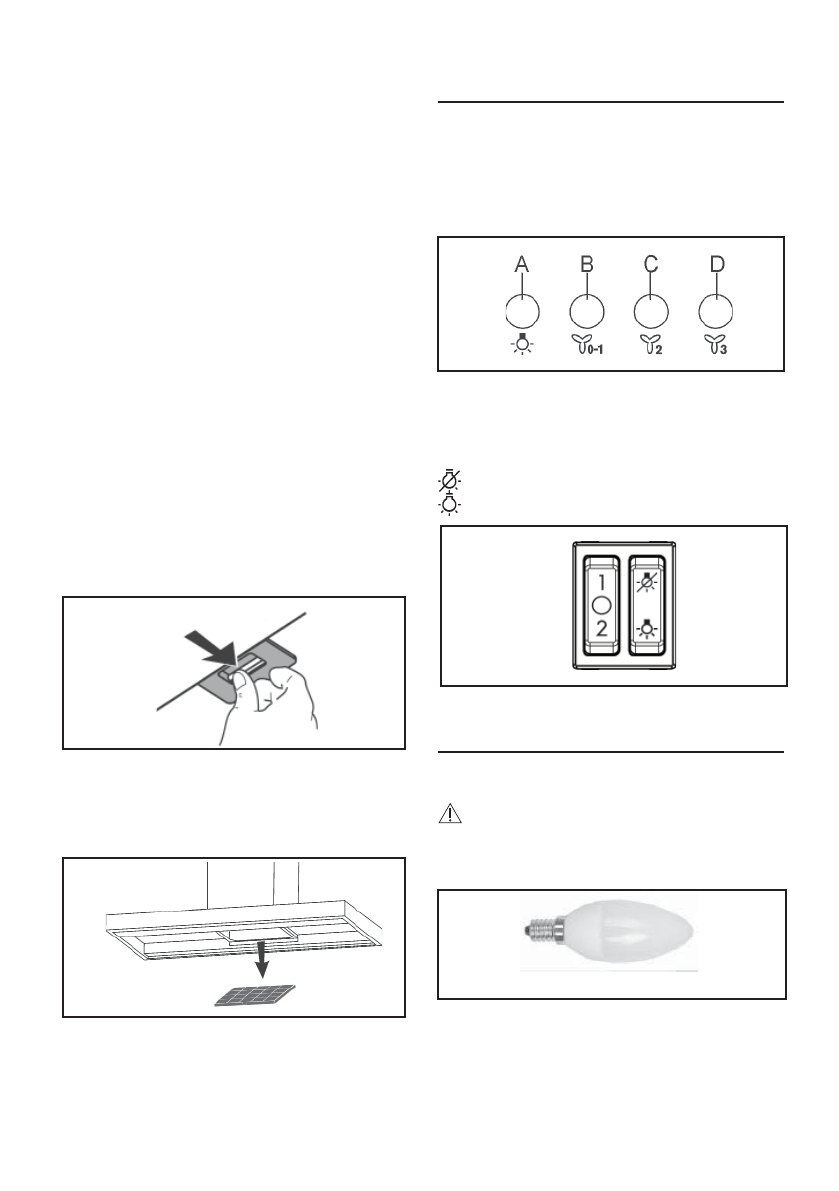 A B C D

0-1 2 3

1
2