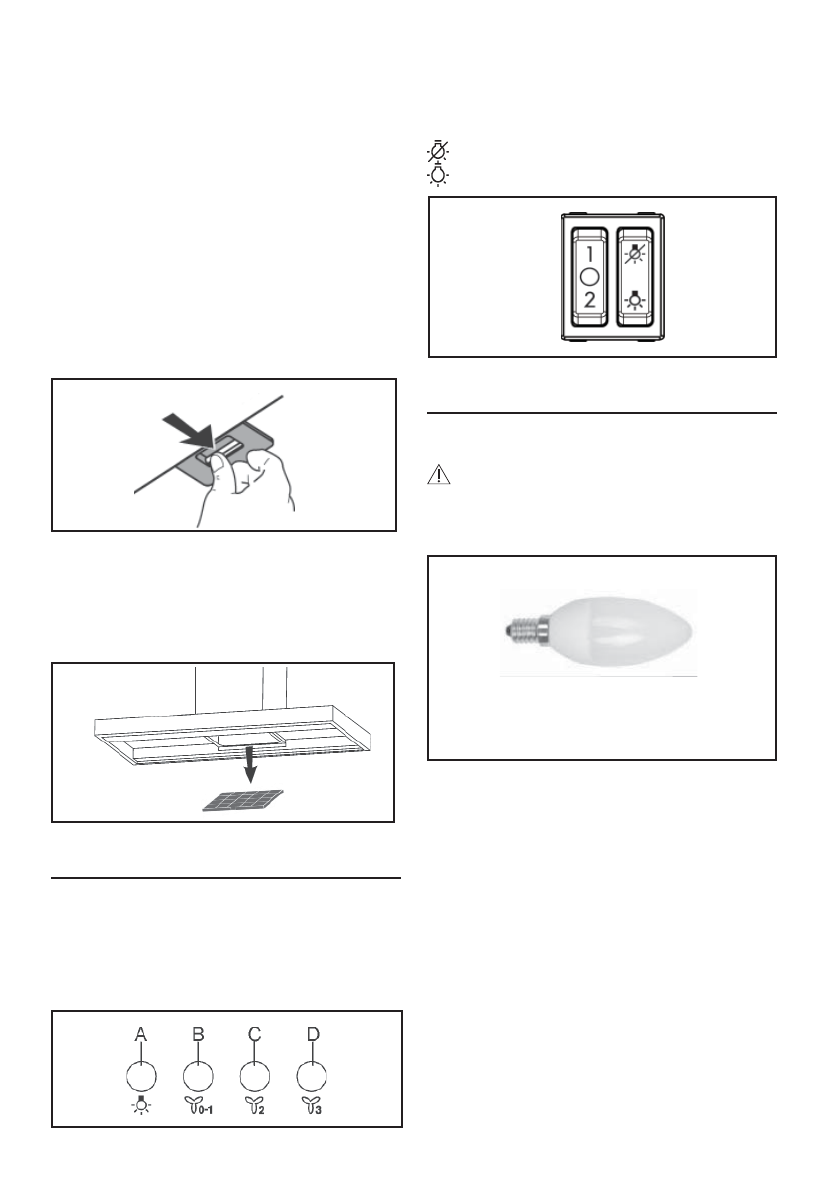 1
2
A
B
C
D
0-1
2
3