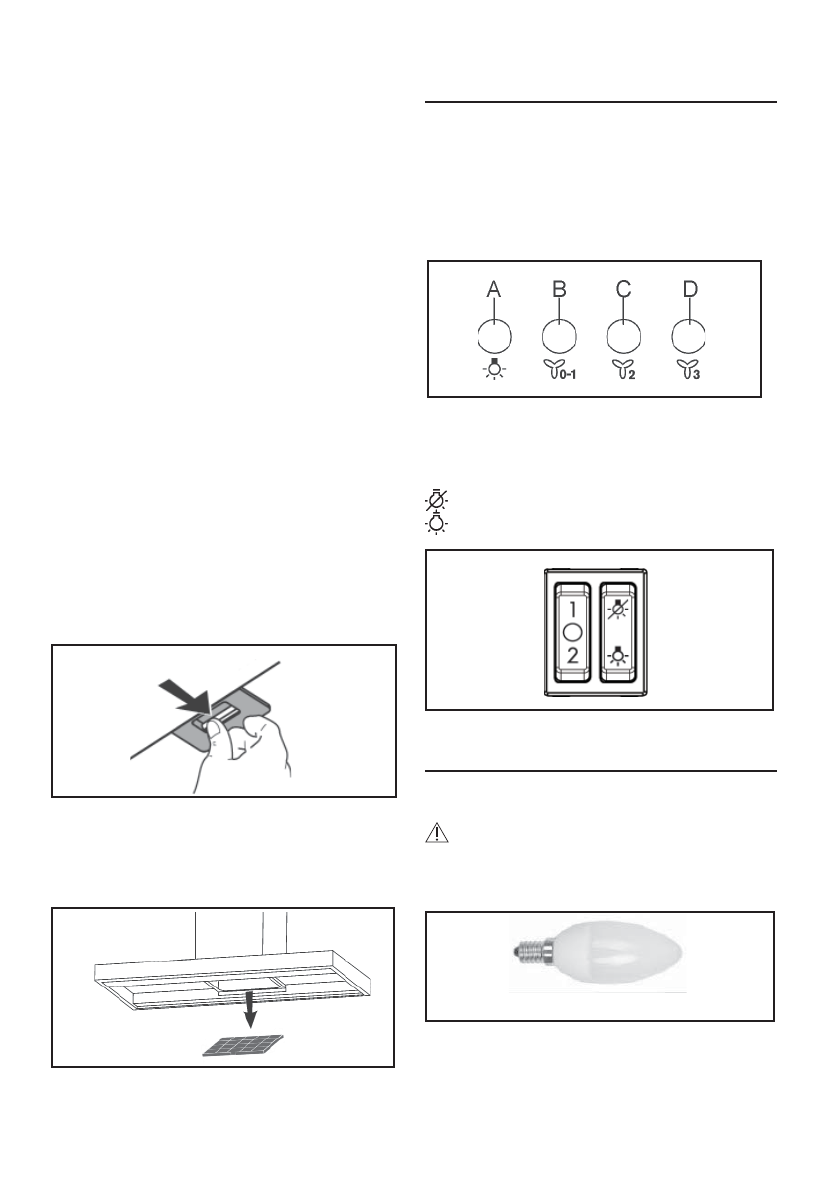 A B C D

0-1 2 3

1
2