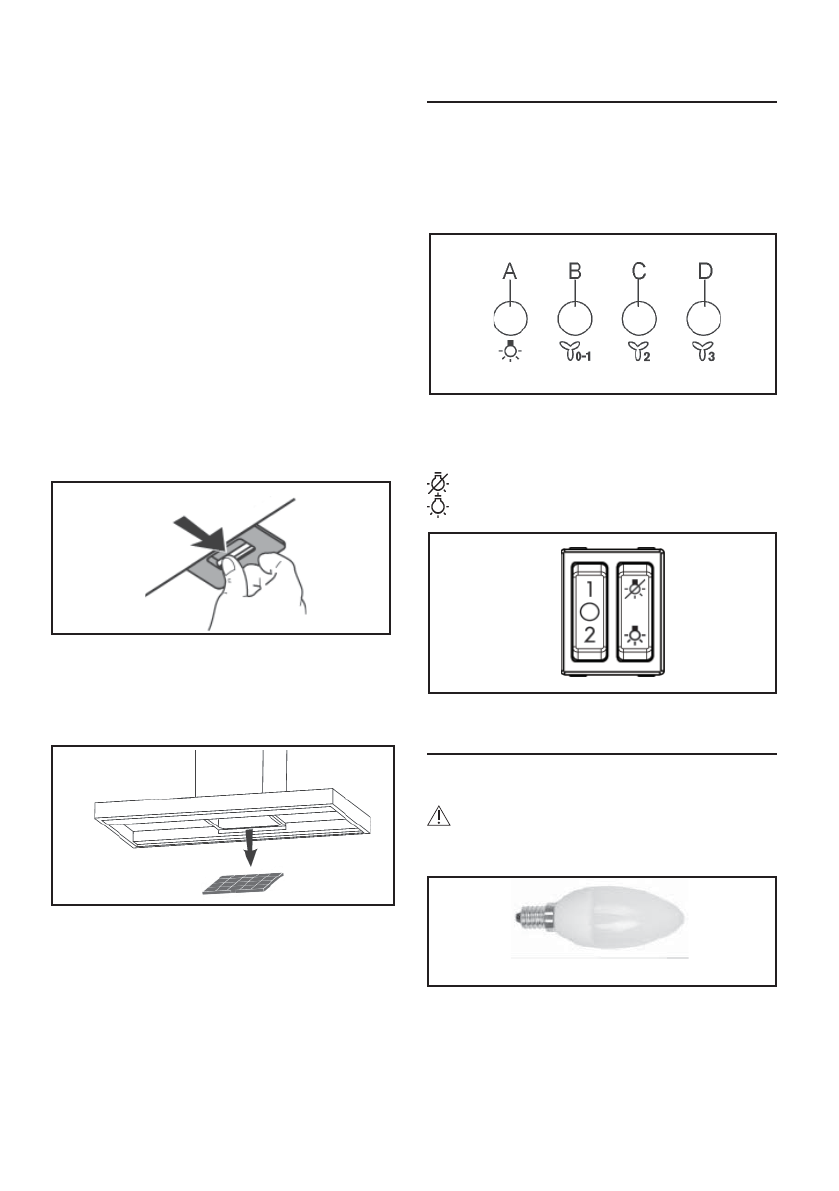 A B C D

0-1 2 3

1
2