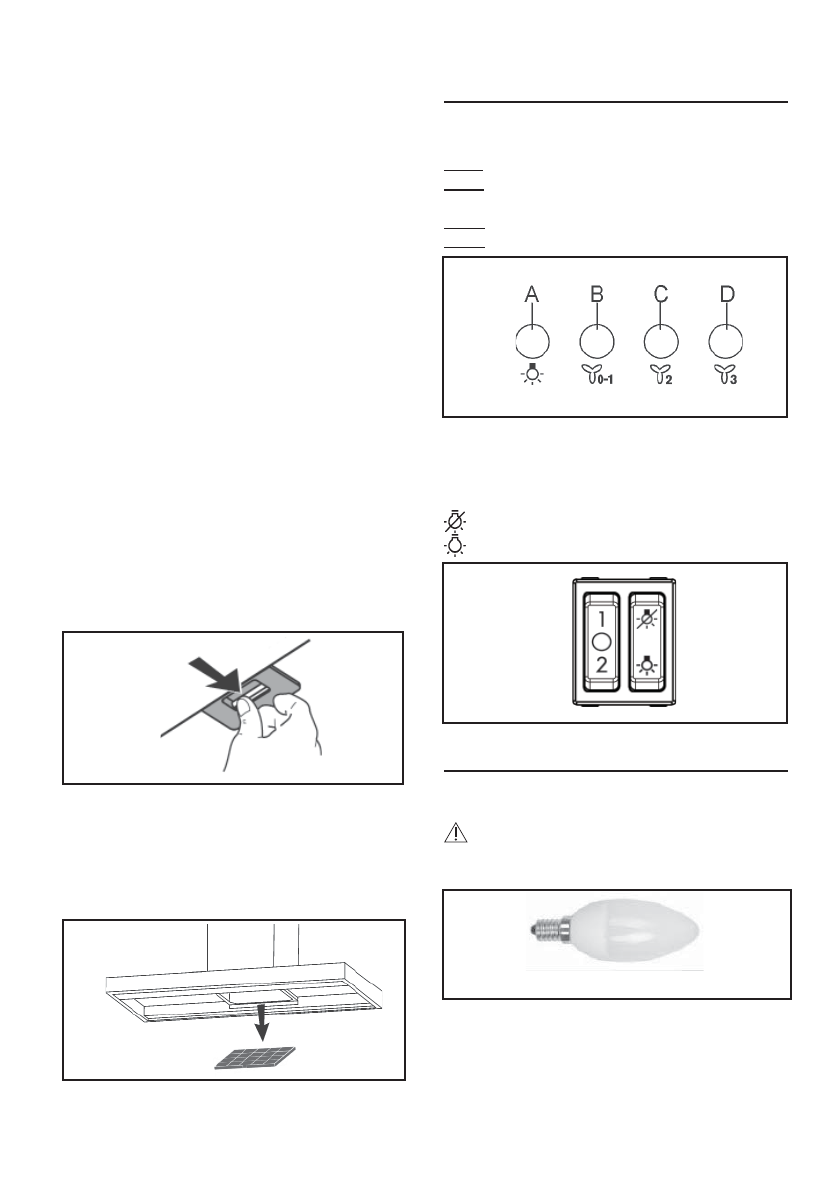 A B C D

0-1 2 3

1
2