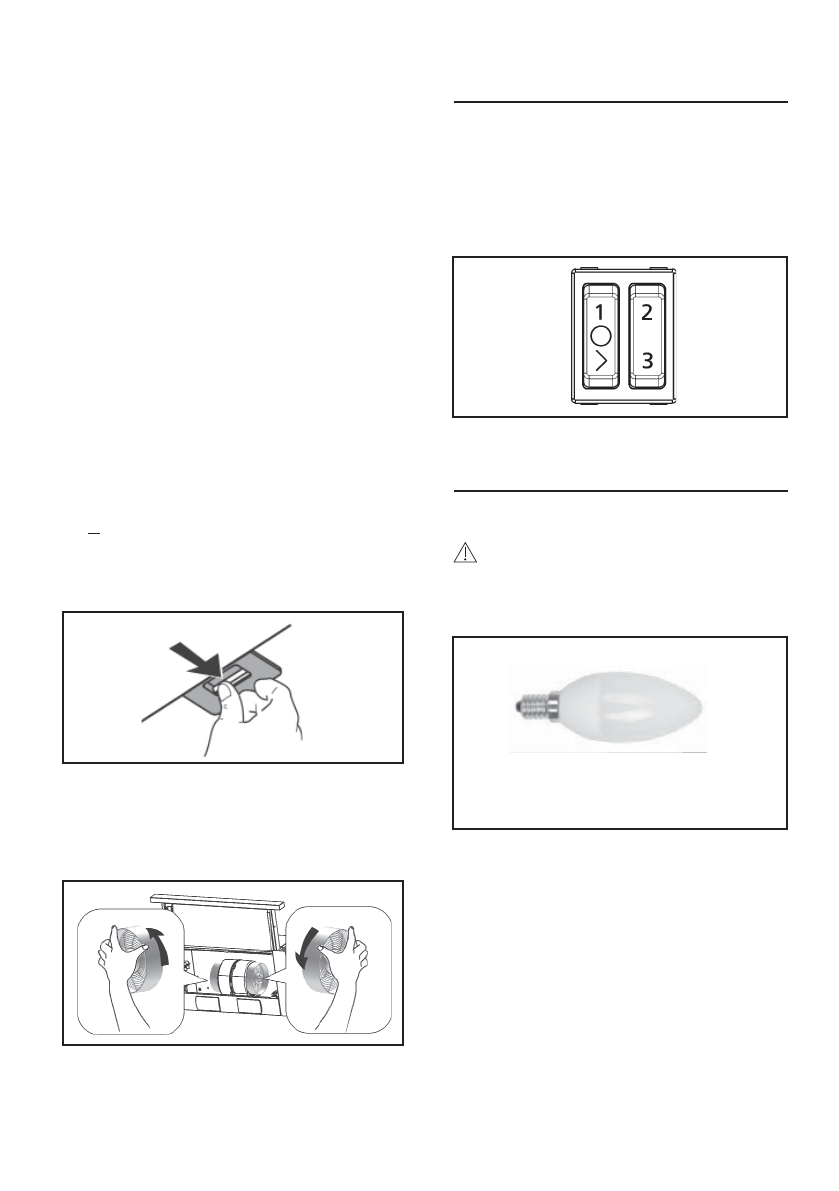 1
2
3