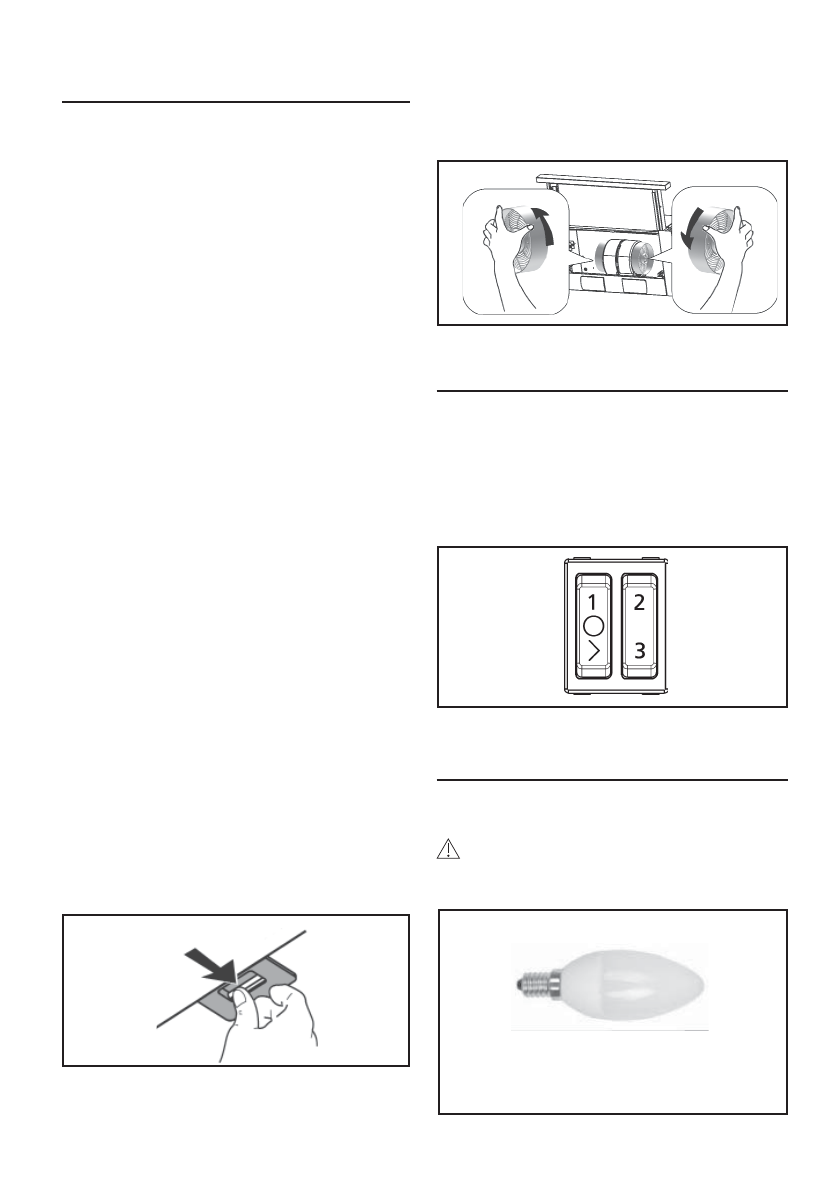 1
2
3