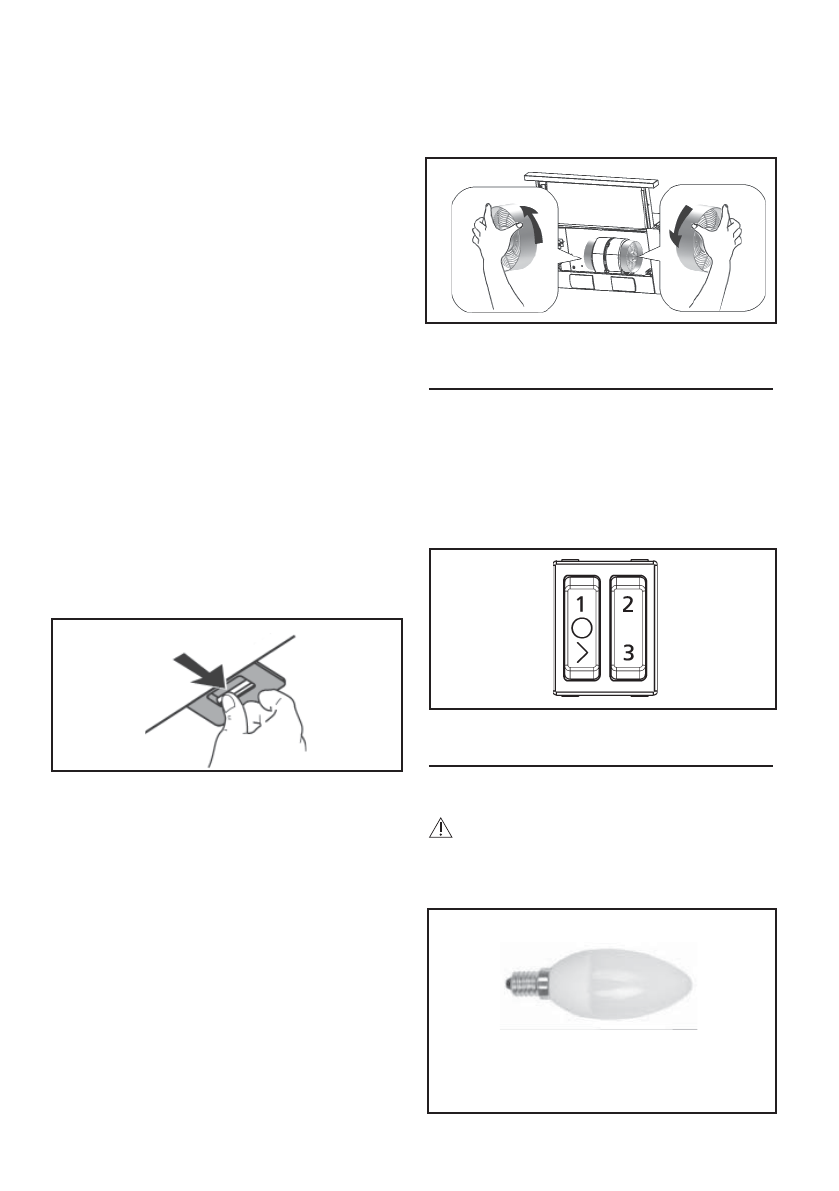 1
○
>
2
3