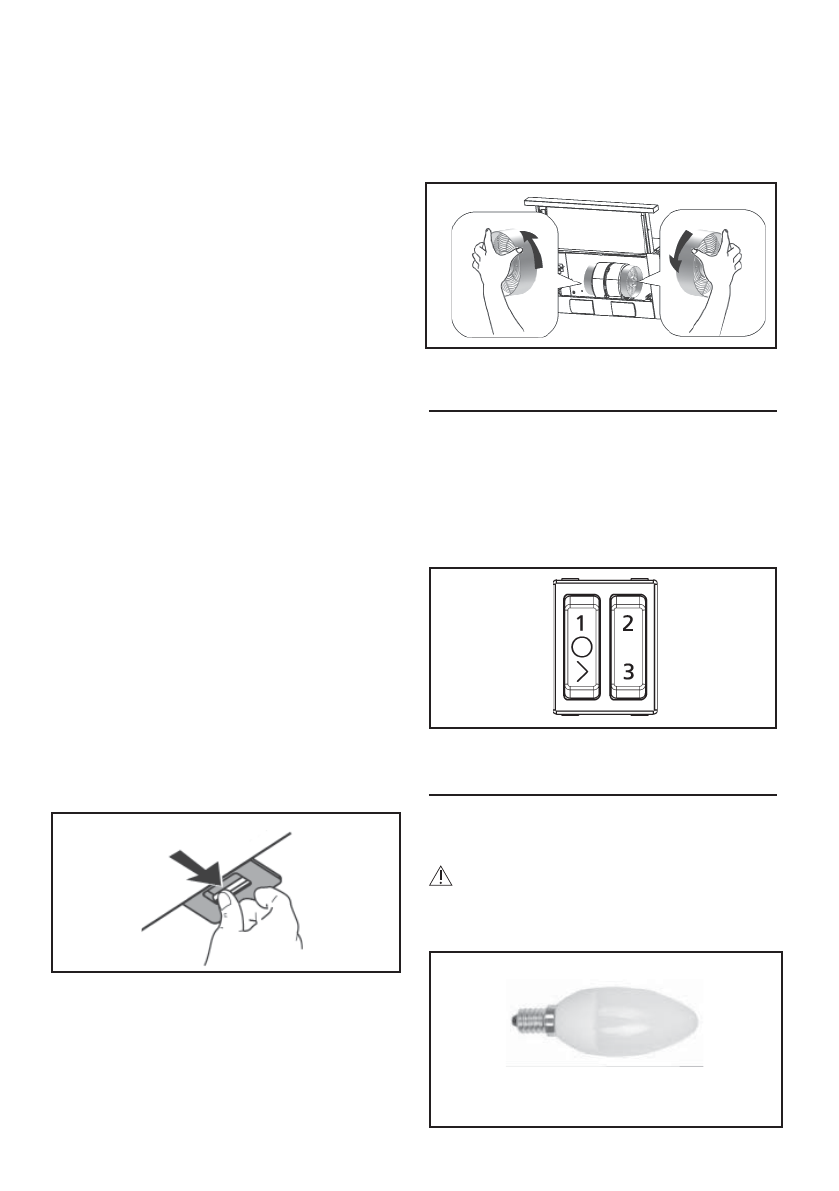 1
2
3