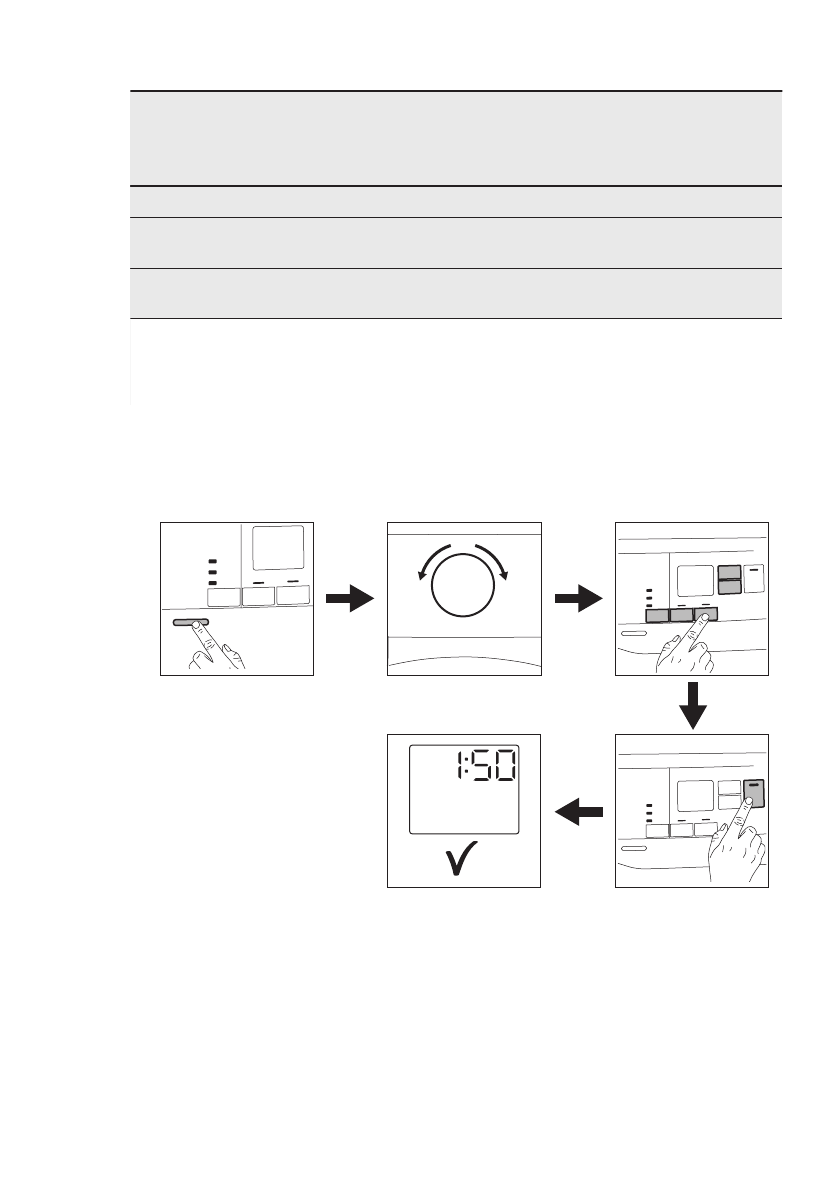 1:50