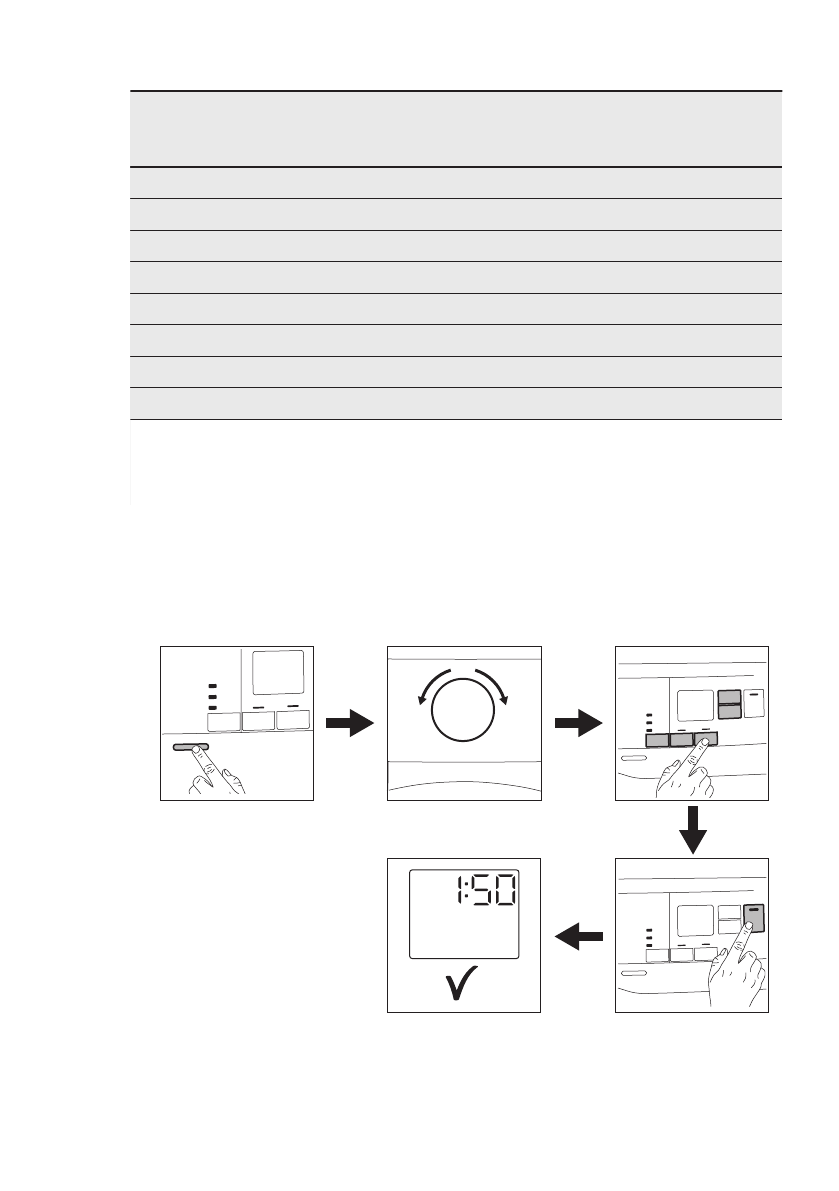 1:50