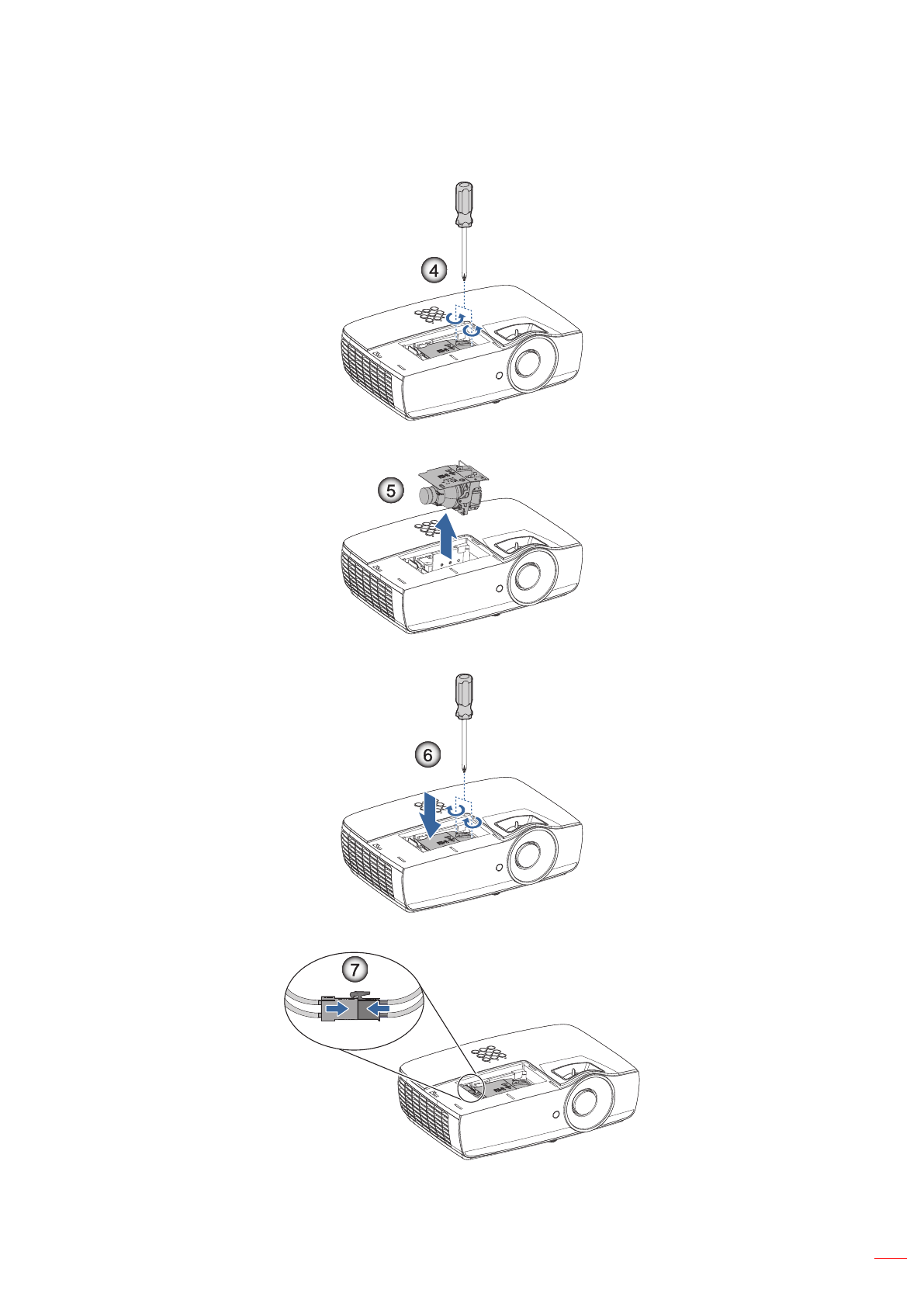 4

5

6

7