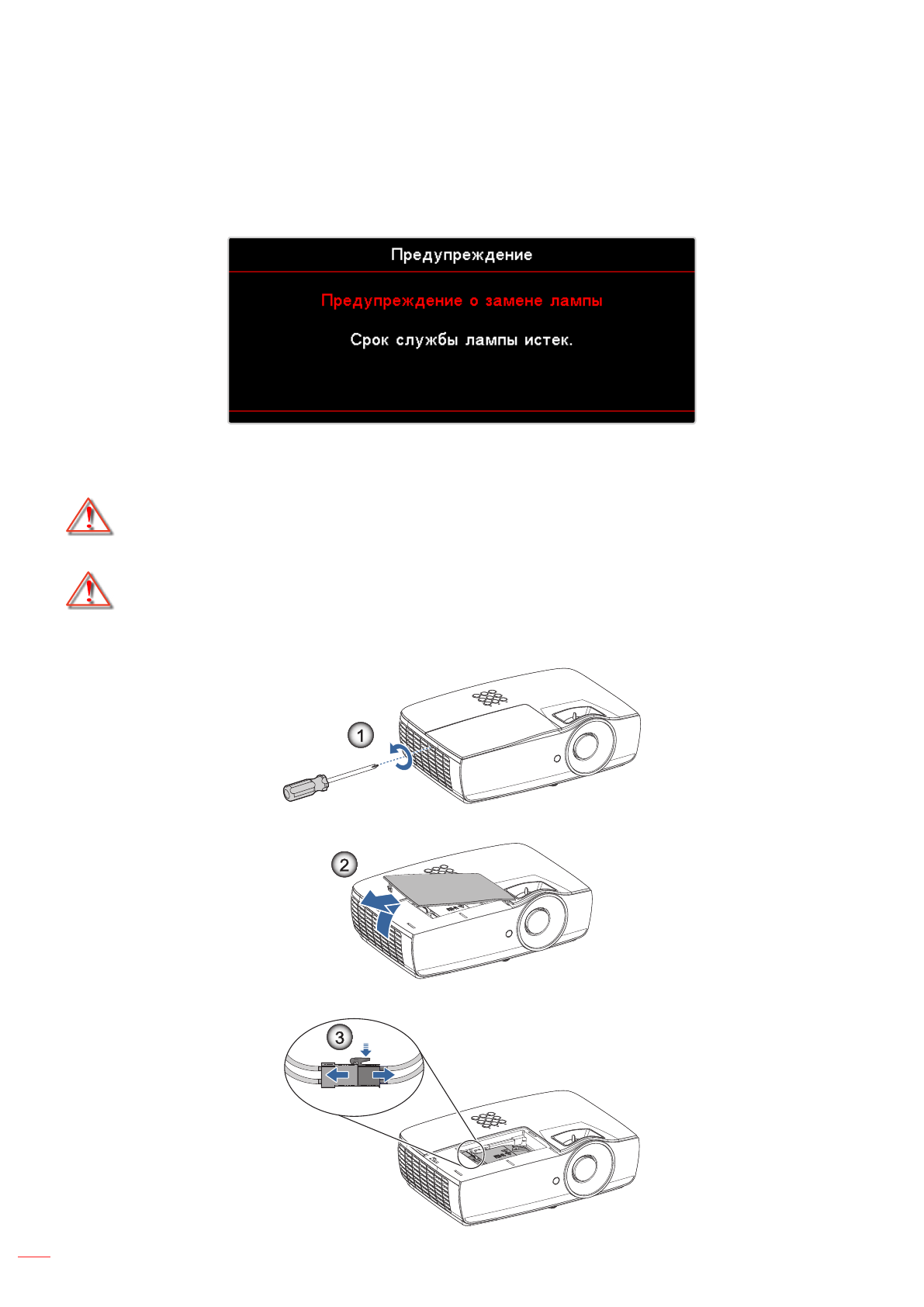 Предупреждение

Предупреждение о замене лампы

Срок службы лампы истек.

1

2

3