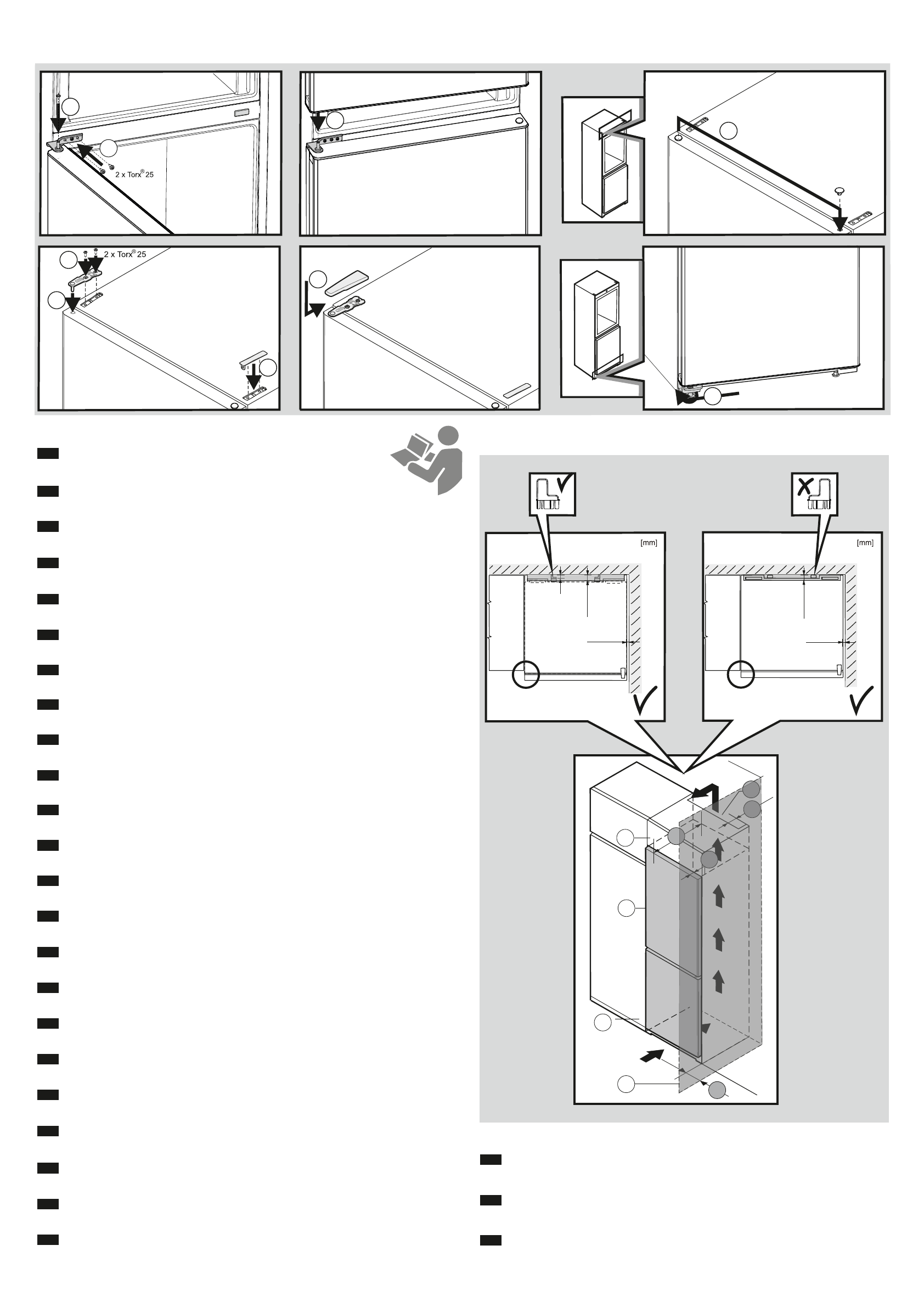 2 x Torx® 25

2 x Torx® 25

[mm]

[mm]