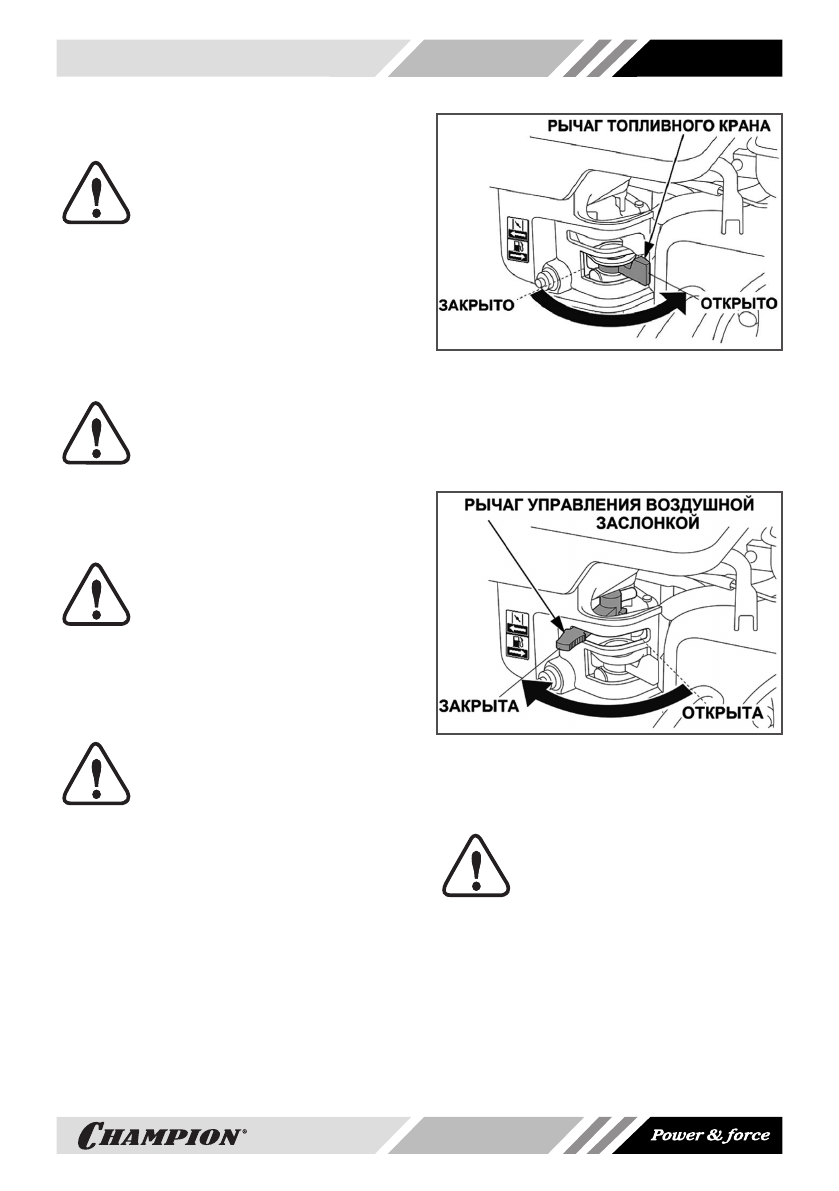 РЫЧАГ ТОПЛИВНОГО КРАНА

ЗАКРЫТО

ОТКРЫТО

РЫЧАГ УПРАВЛЕНИЯ ВОЗДУШНОЙ ЗАСЛОНКОЙ

ЗАКРЫТА

ОТКРЫТА

CHAMPION®

Power & force