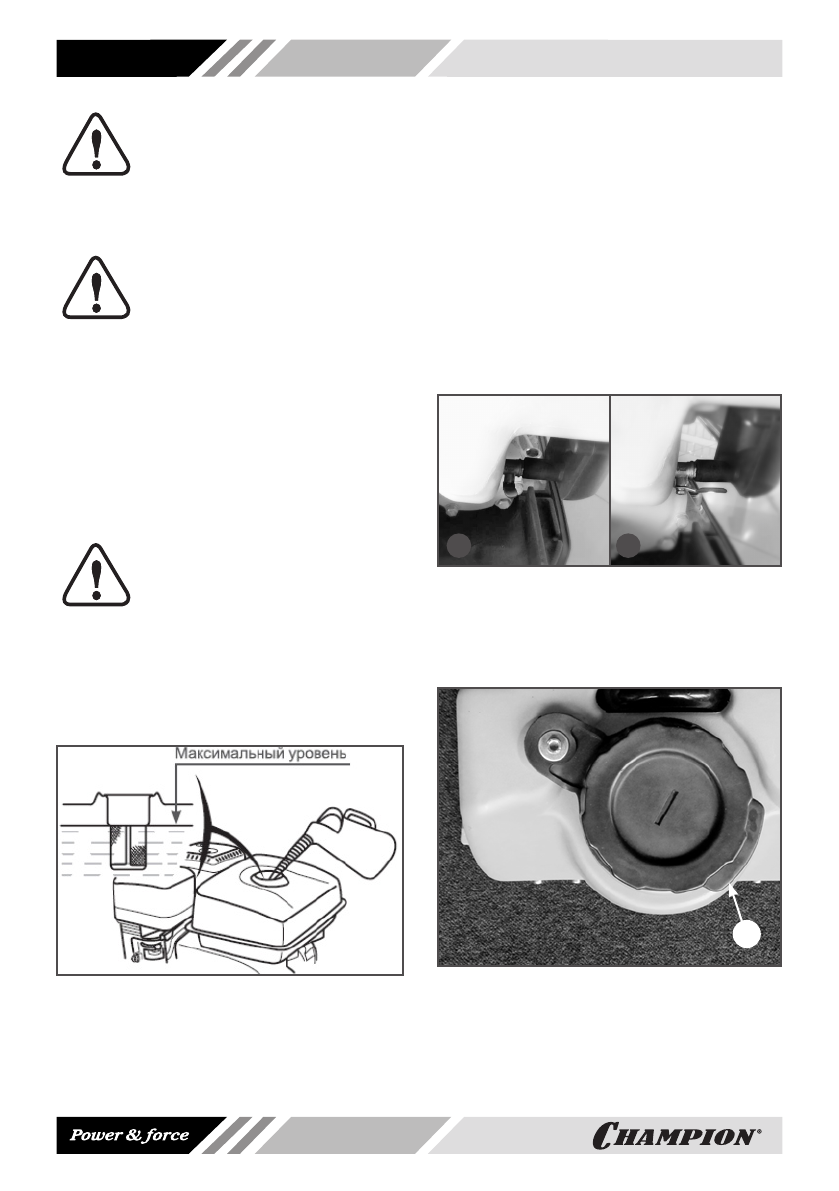 Максимальный уровень

Power & force

CHAMPION®