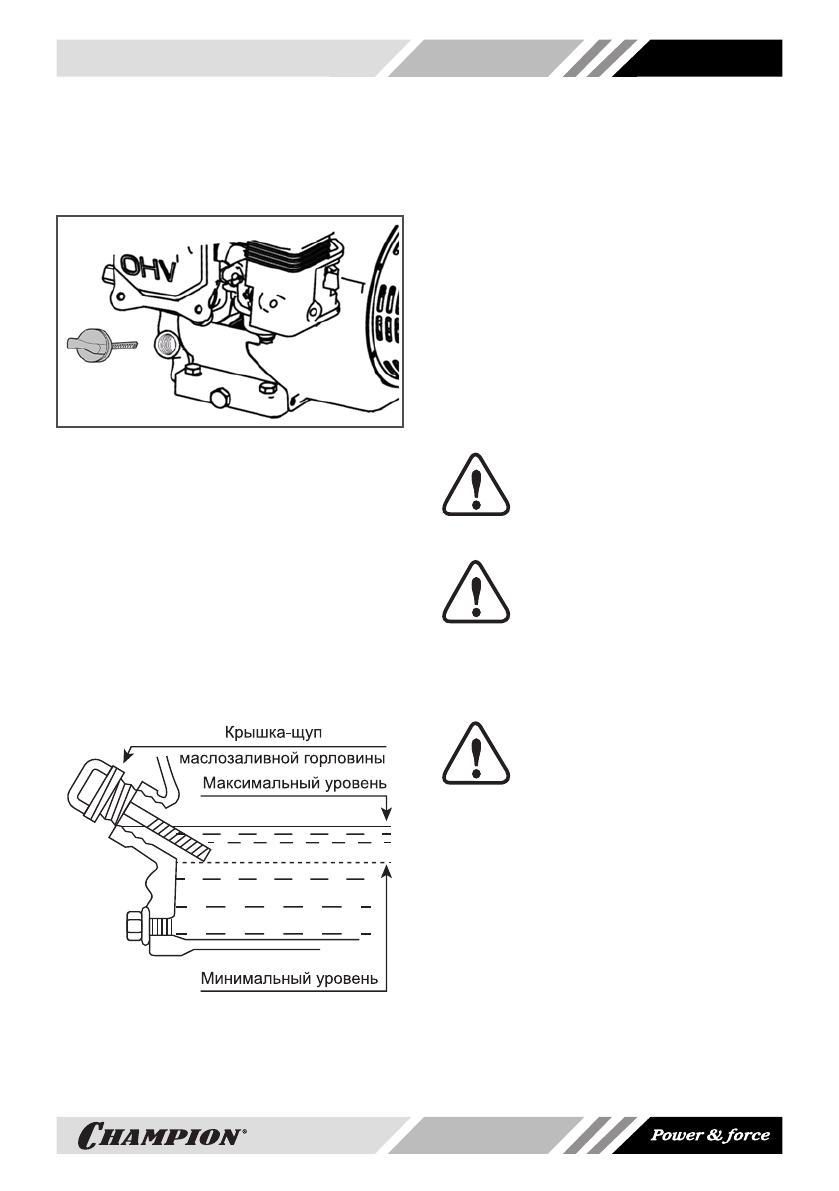 OHV

Крышка-щуп маслозаливной горловины

Максимальный уровень

Минимальный уровень

CHAMPION®

Power & force