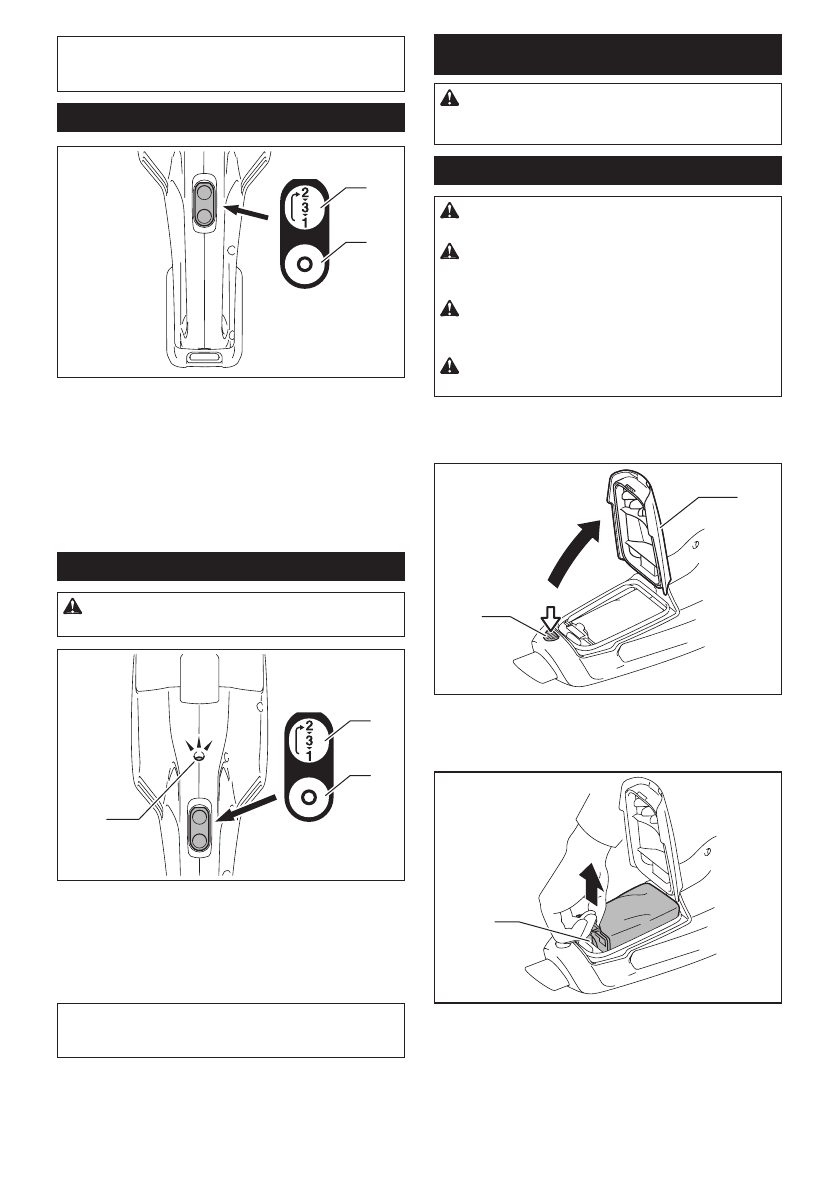 2
3
1

2
3
1