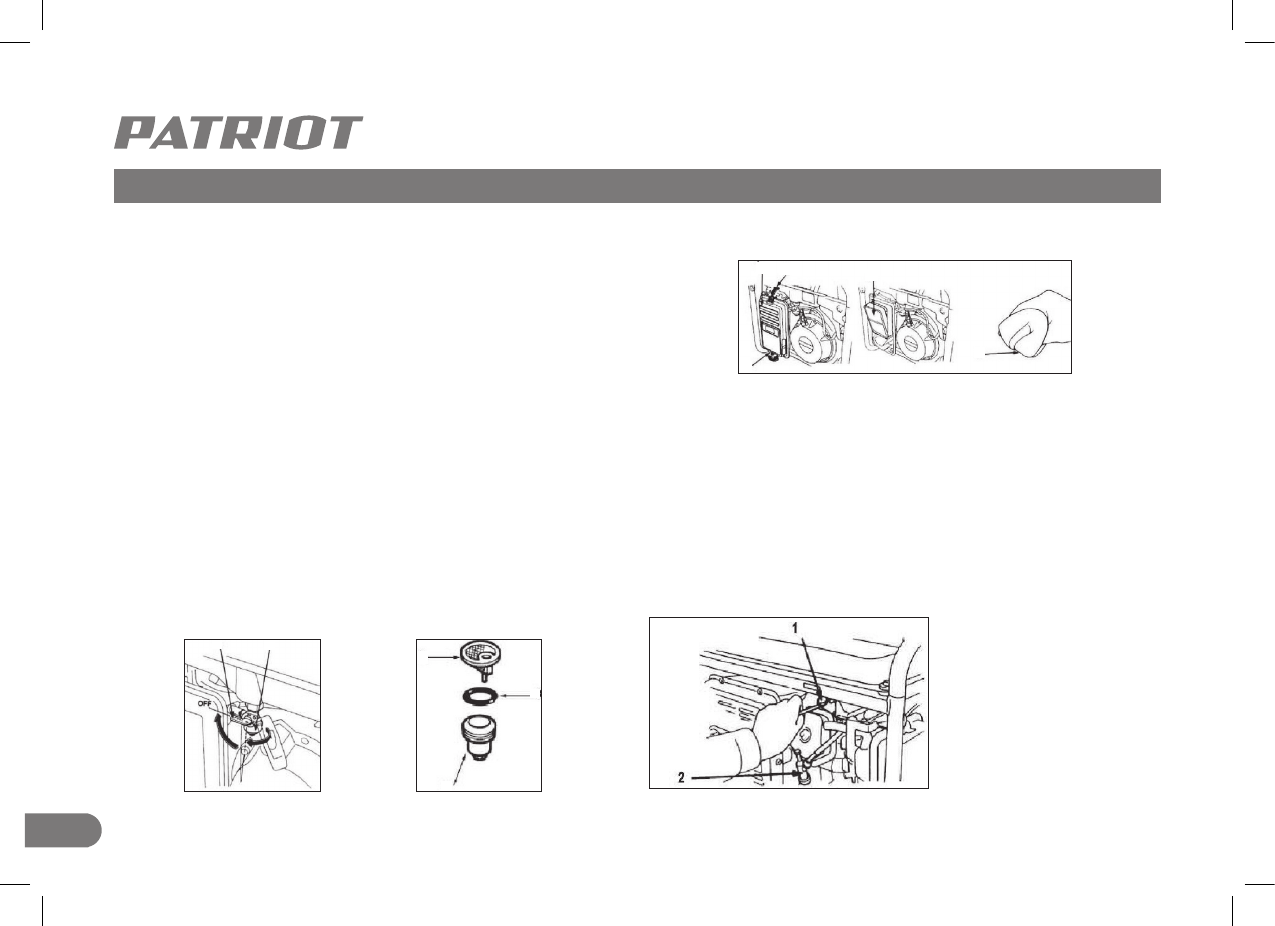 PATRIOT

OFF

1

2