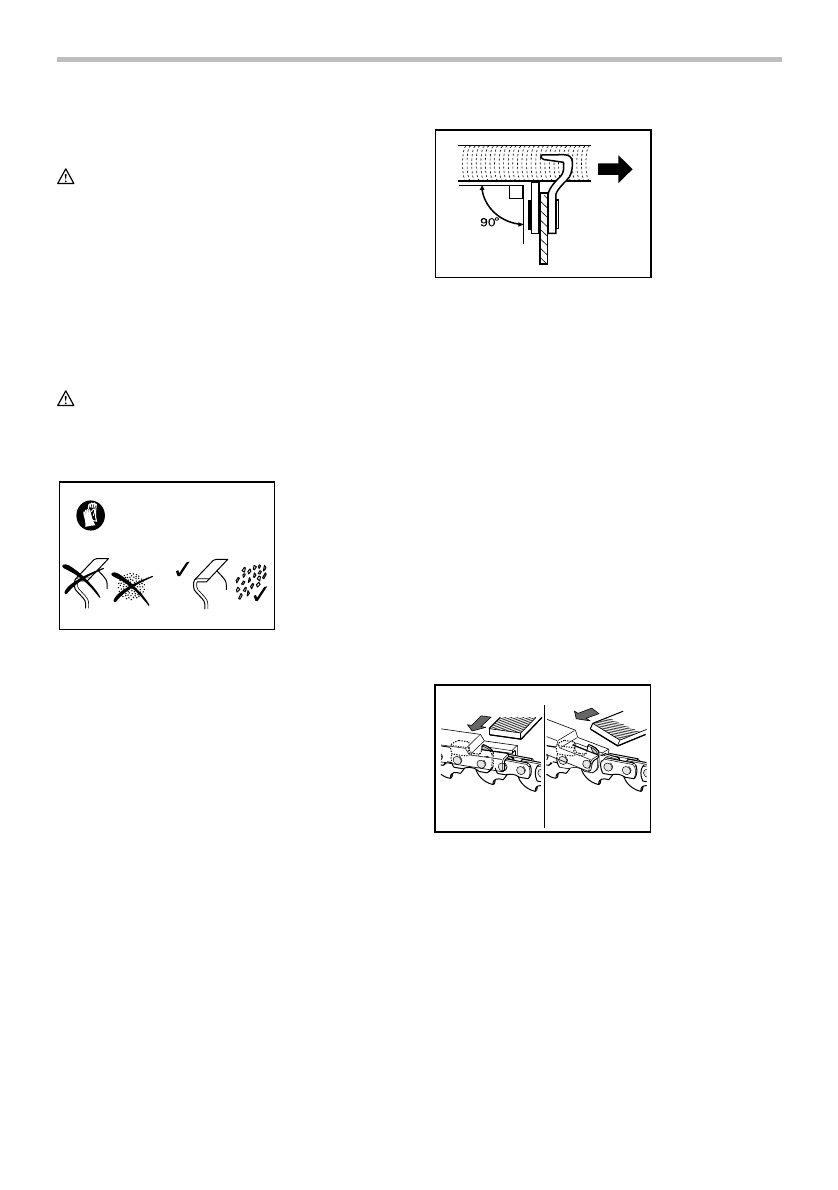 90°