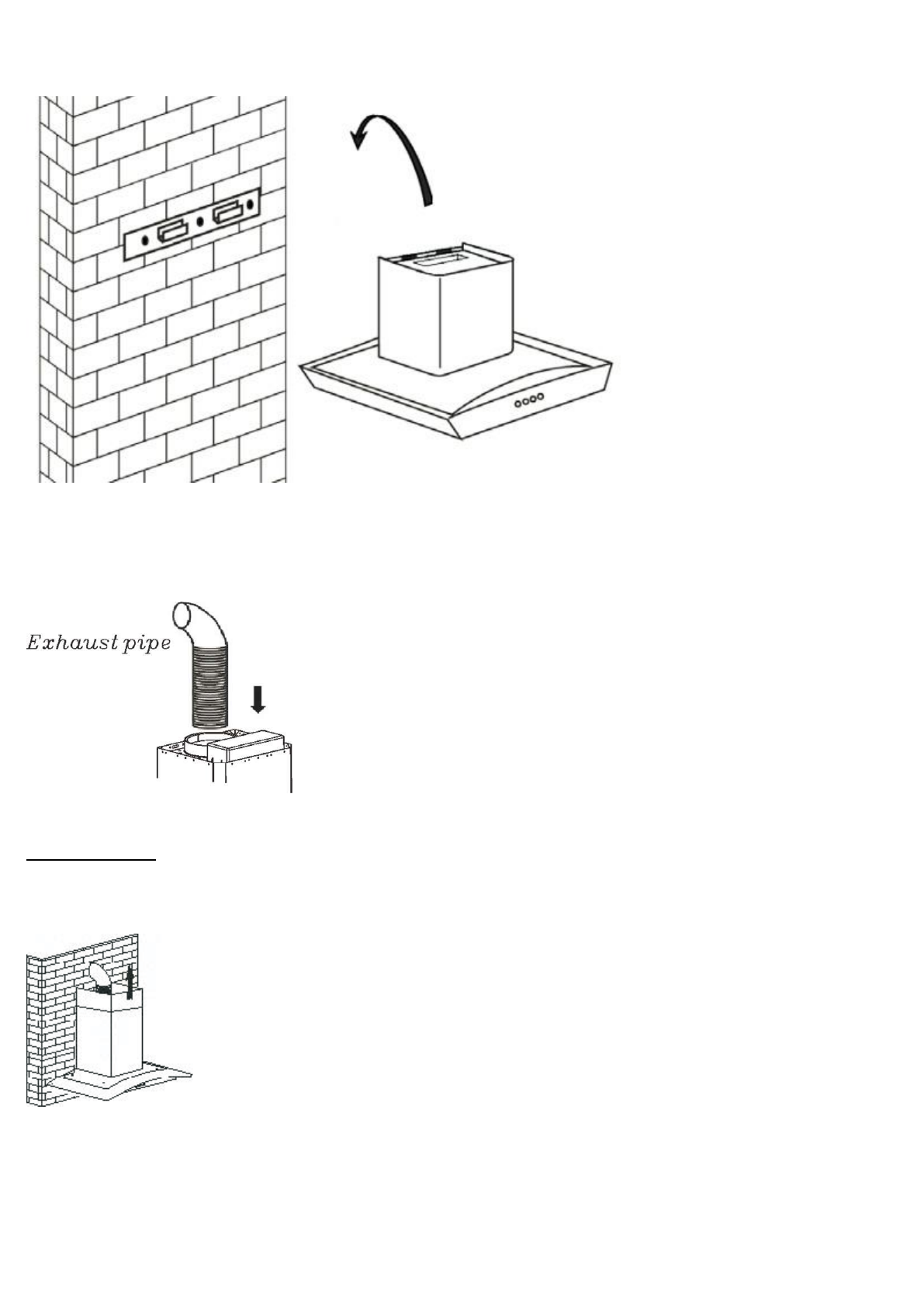 Exhaust pipe