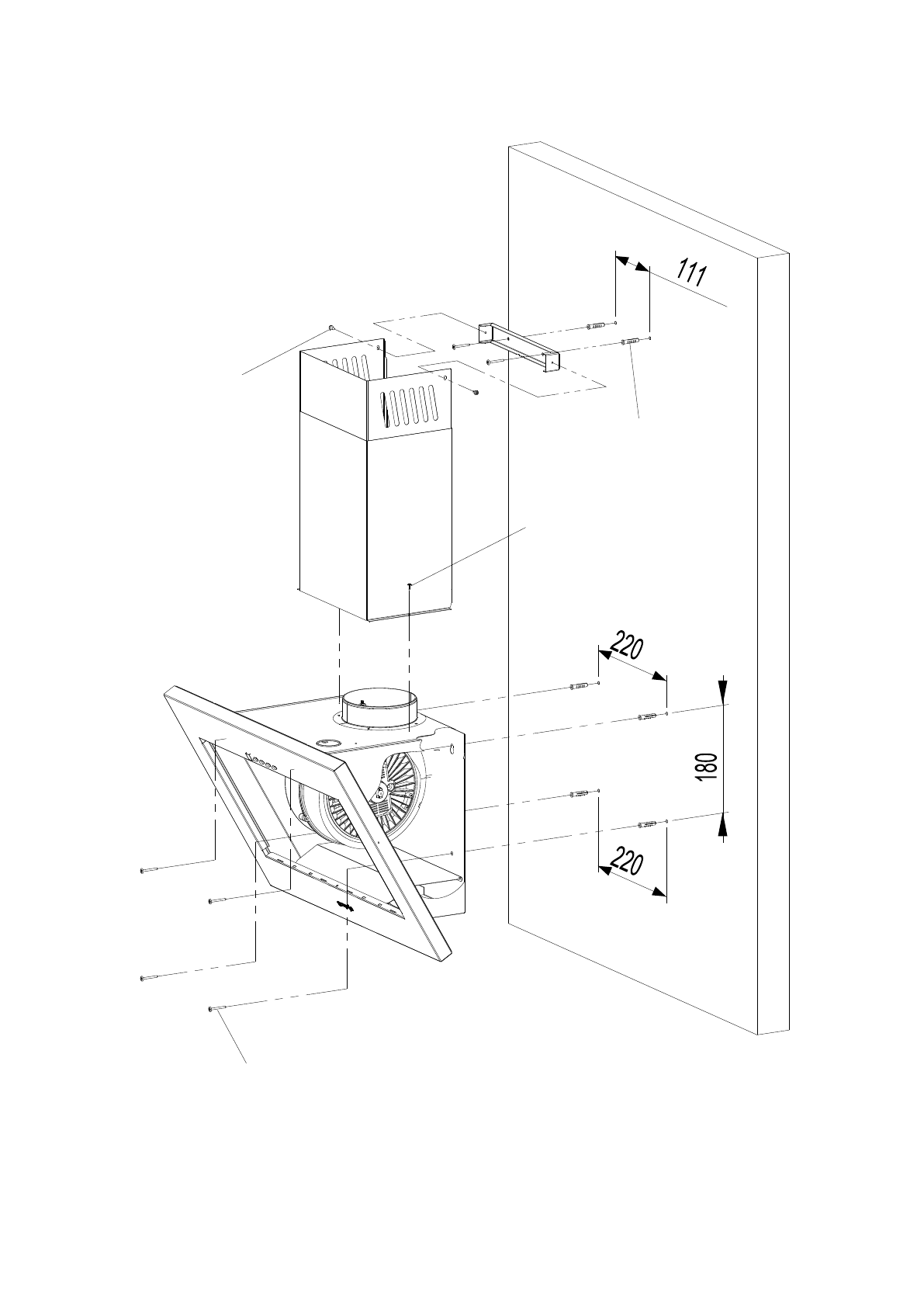 111

220

180

220